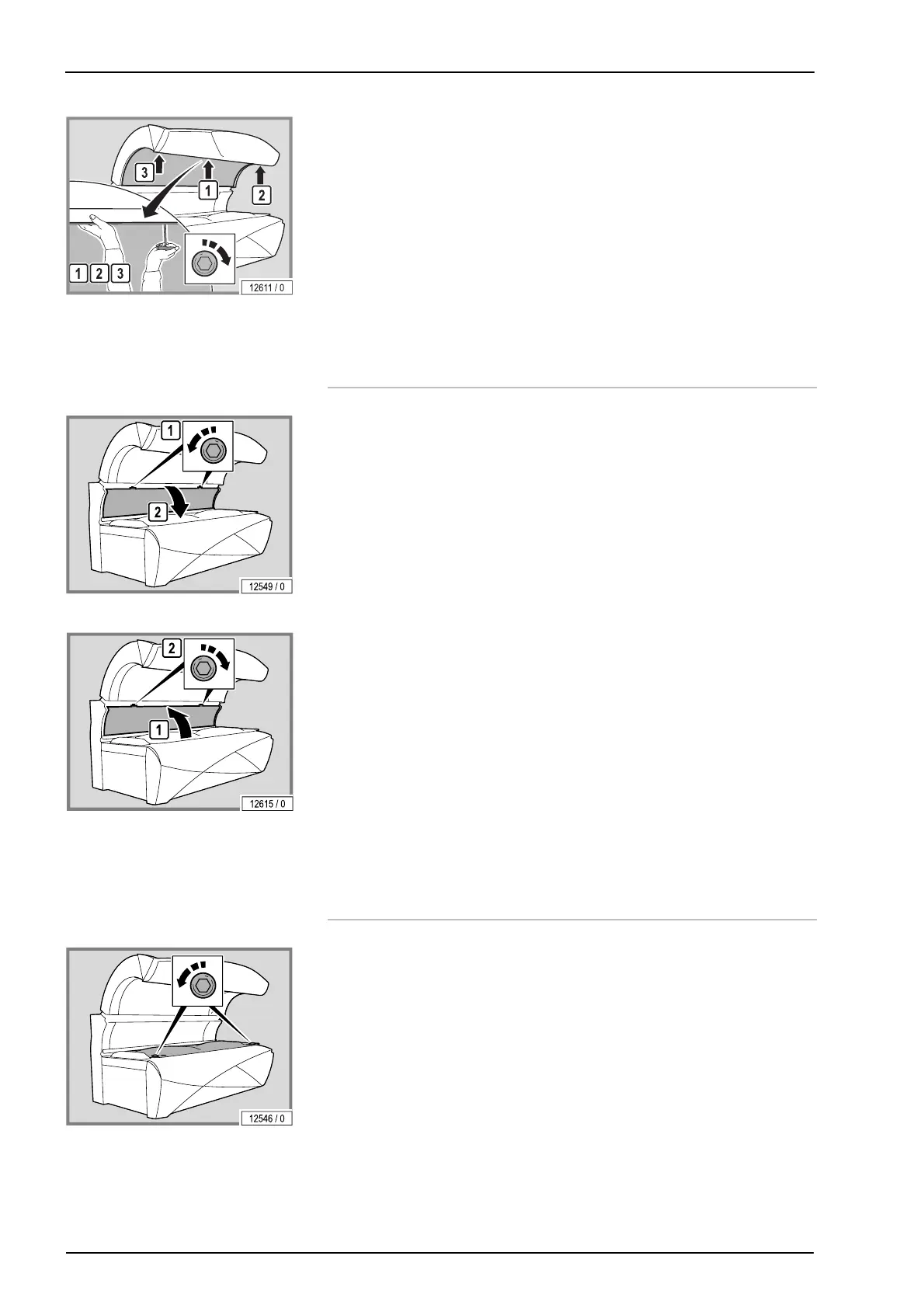 3
1
2
1 2 3
12611 / 0

1
2
12549 / 0

2
1
12615 / 0

12546 / 0