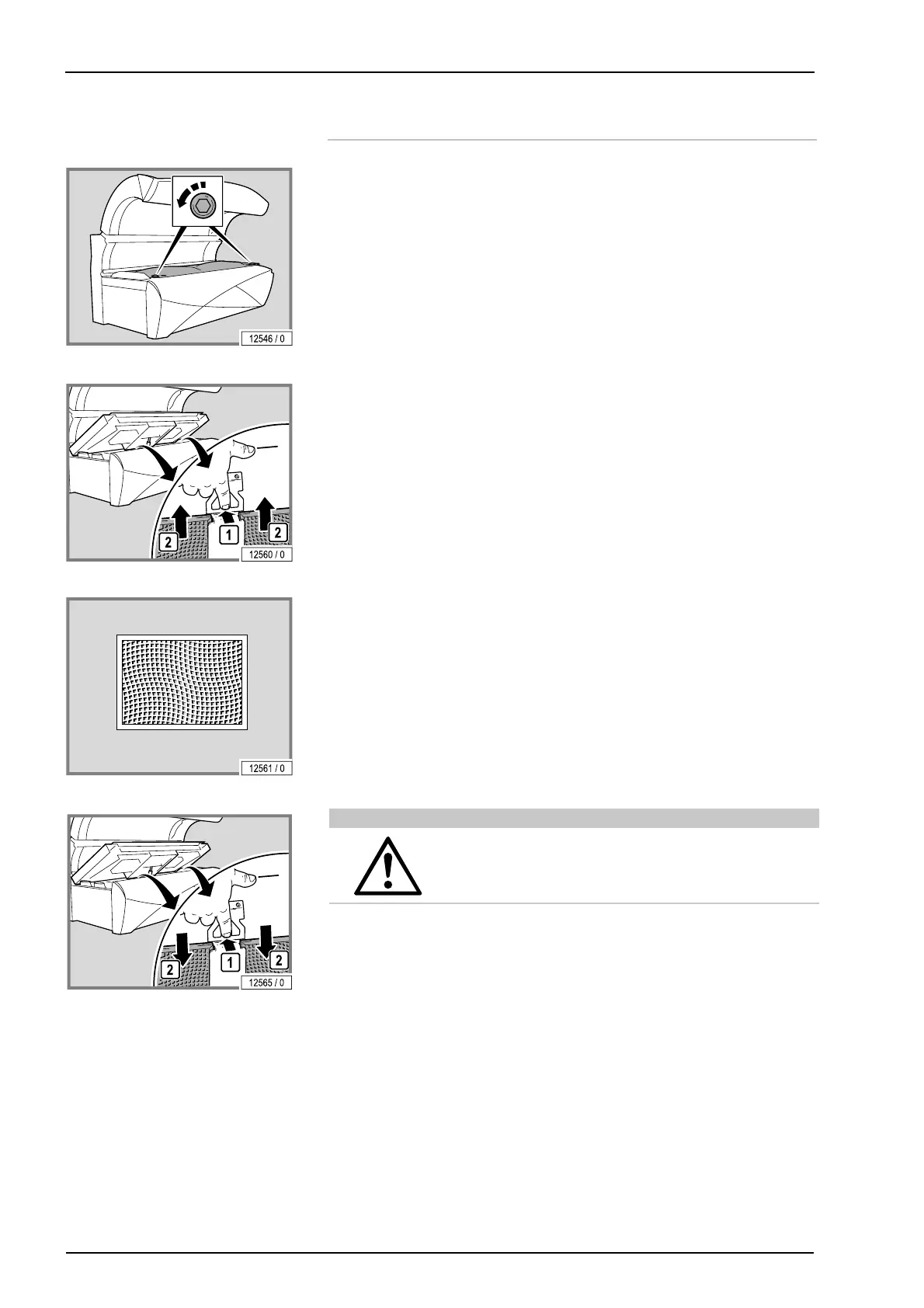 12546 / 0

2

1

2

12560 / 0

12561 / 0

2

1

2

12565 / 0