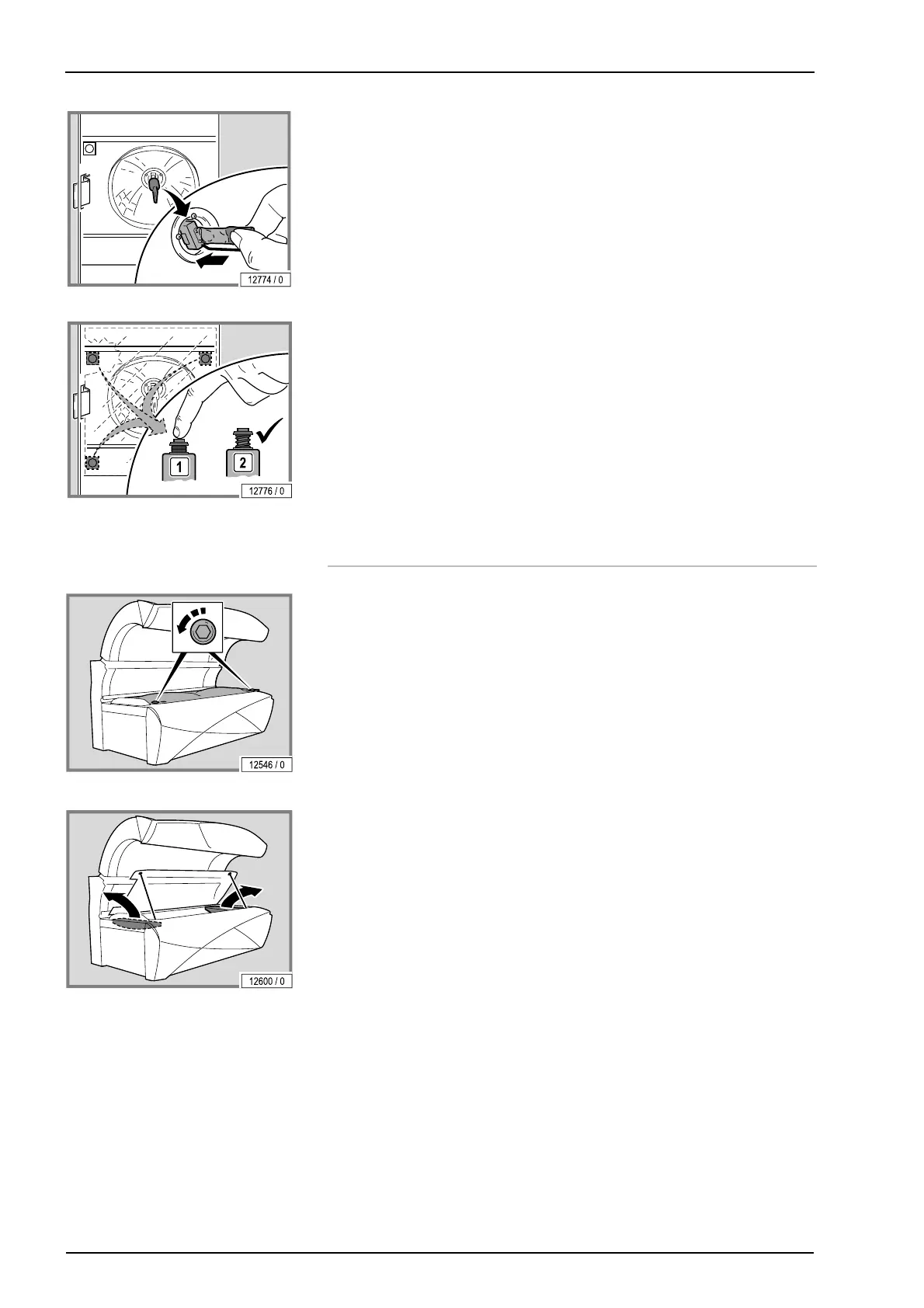 12774 / 0

1
2

12776 / 0

12546 / 0

12600 / 0