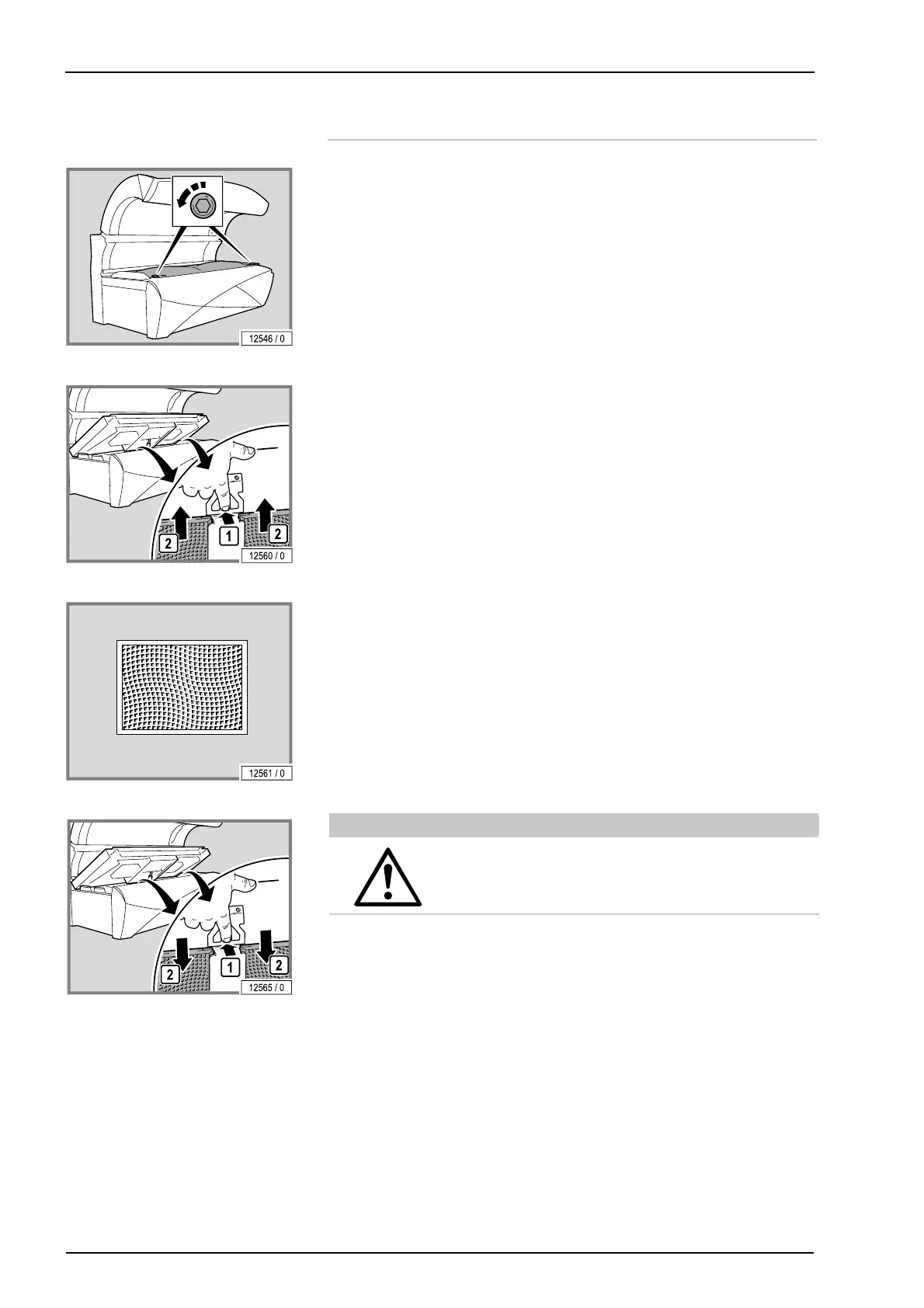 12546 / 0

2

1

2

12560 / 0

12561 / 0

2

1

2

12565 / 0