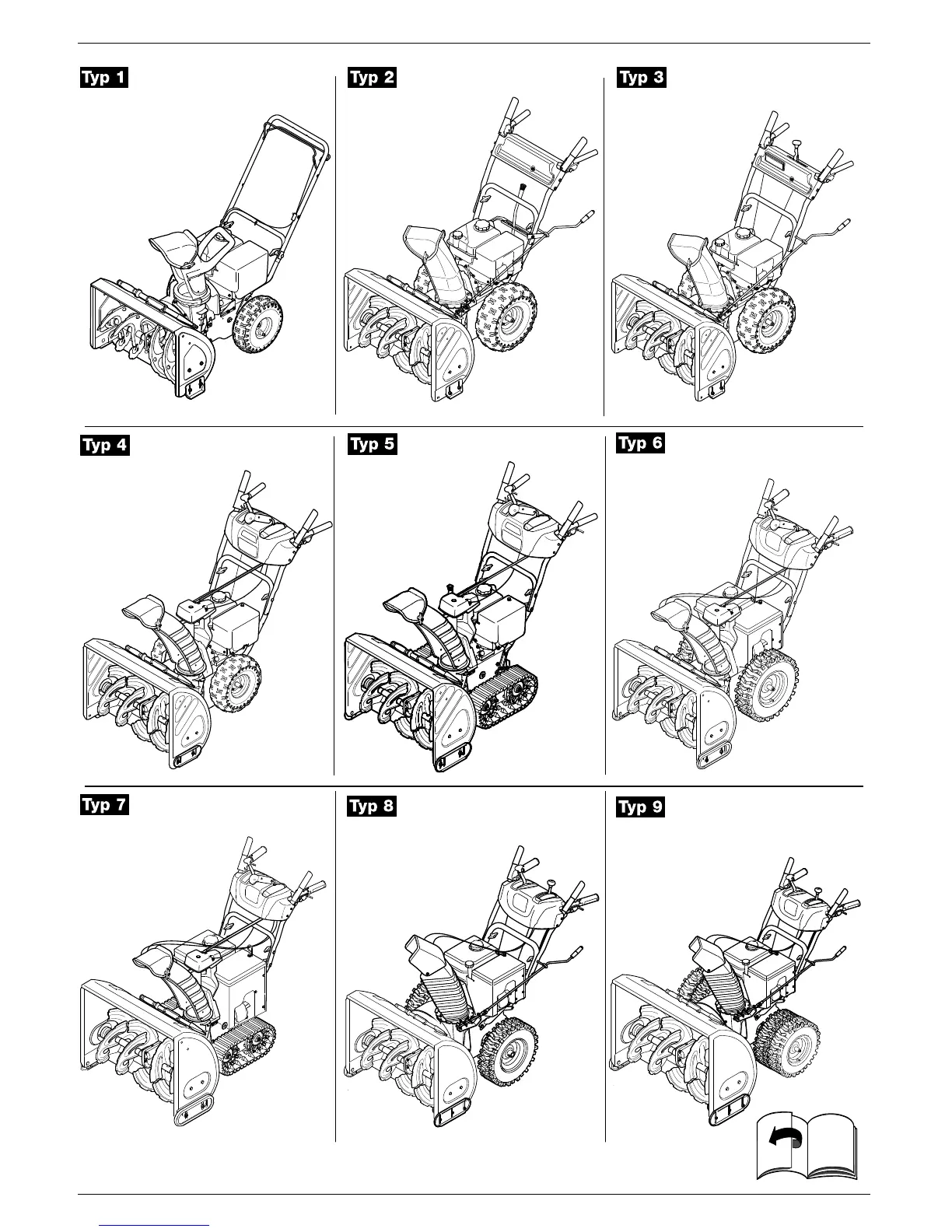 Typ 1

Typ 2

Typ 3

Typ 4

Typ 5

Typ 6

Typ 7

Typ 8

Typ 9