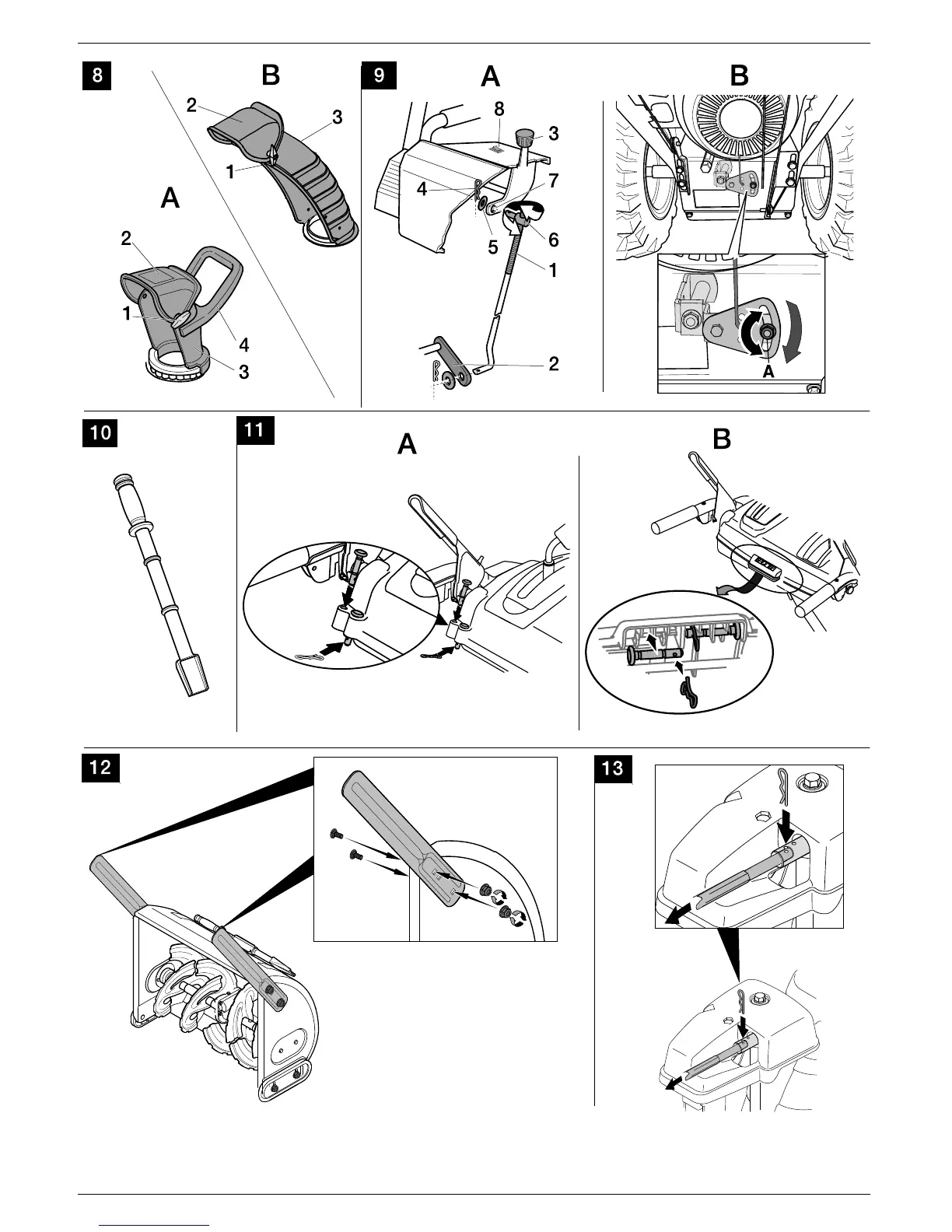 8
B
2
3
1
A
2
1
4
3

9
A
8
3
4
7
5
6
1
2

B
A

10

11
A
B

12

13