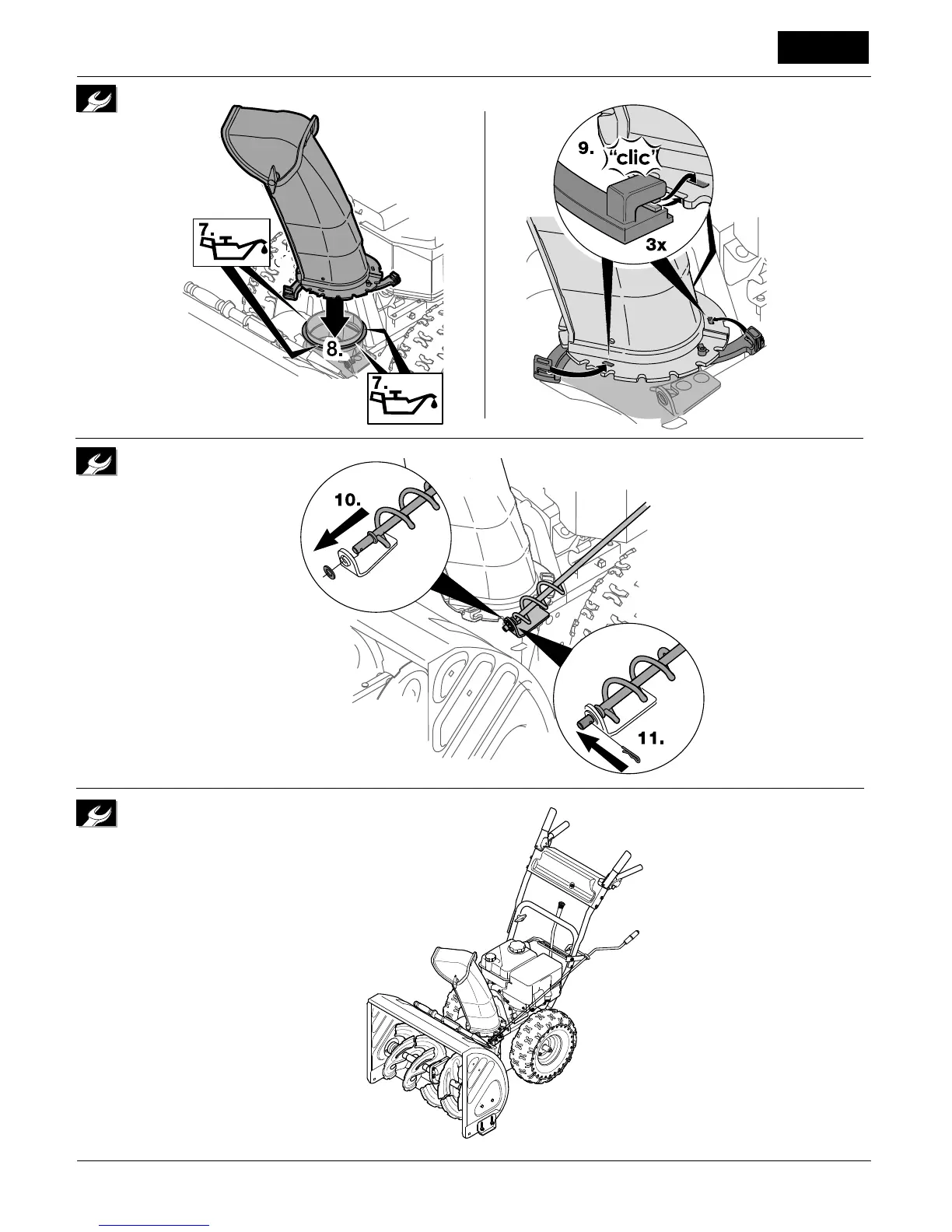 7.

8.

7.

9.

"clic"

3x

10.

11.