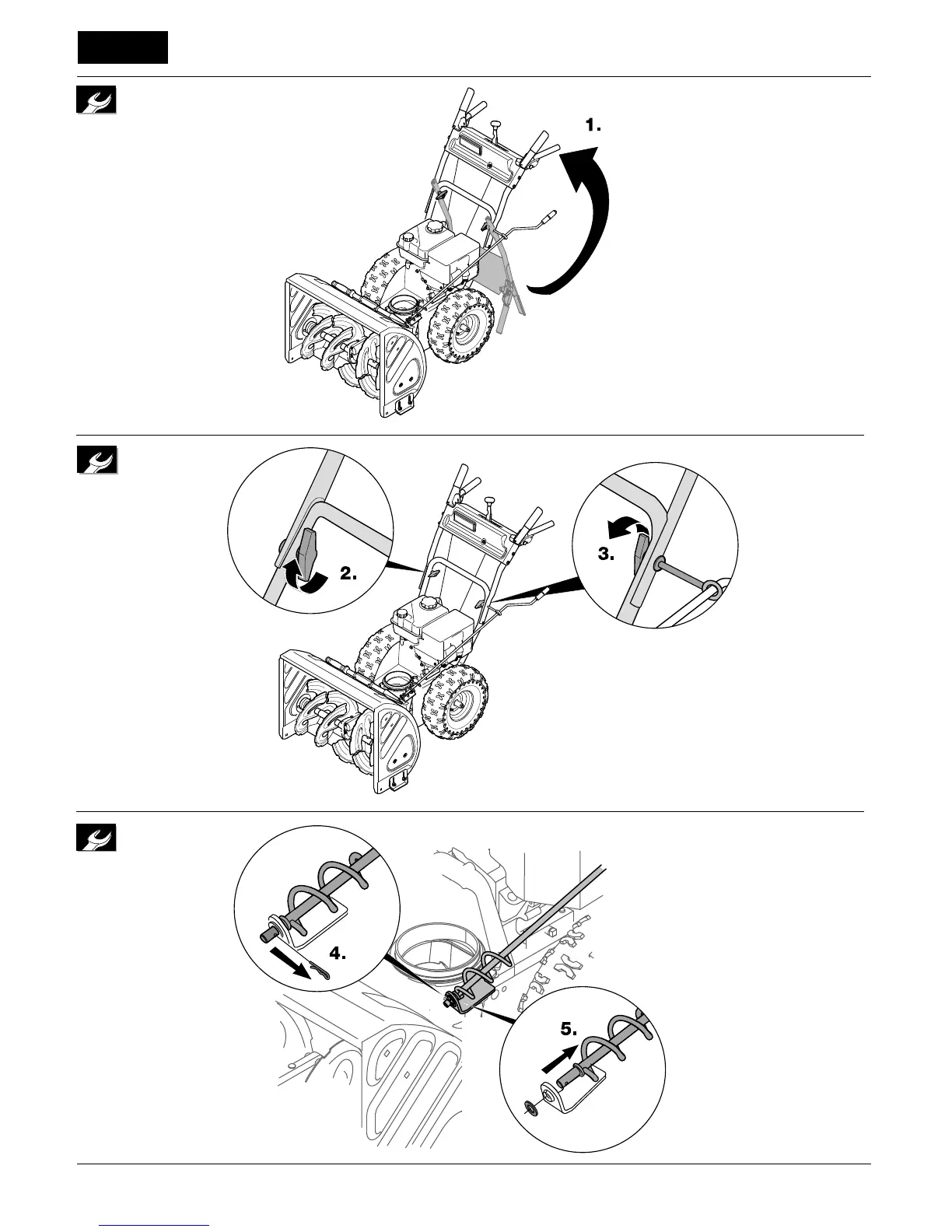 1.

2.

3.

4.

5.