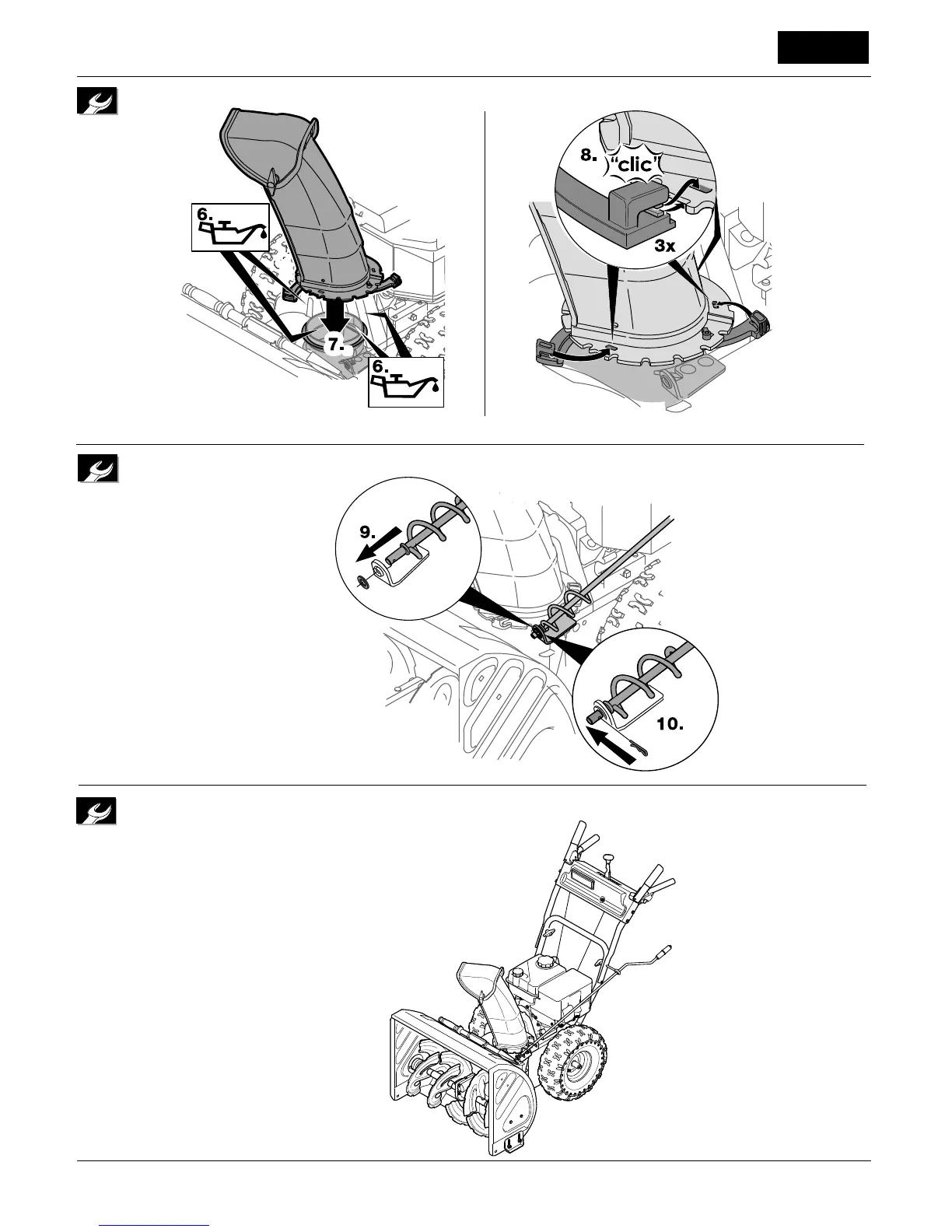 6.

7.

6.

8.

"clic"

3x

9.

10.