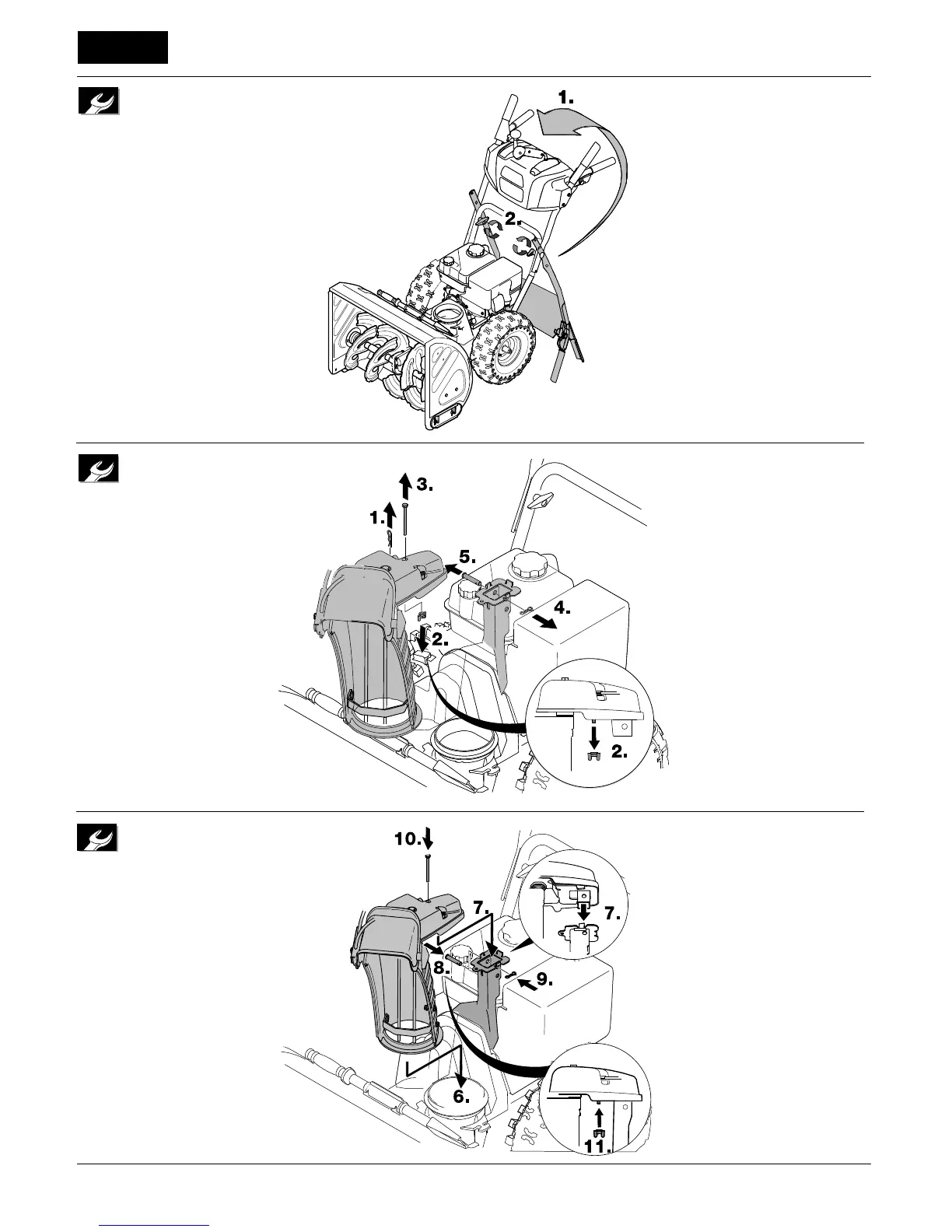 1.

2.

3.

1.

5.

4.

2.

2.

10.

7.

7.

8.

9.

6.

11.