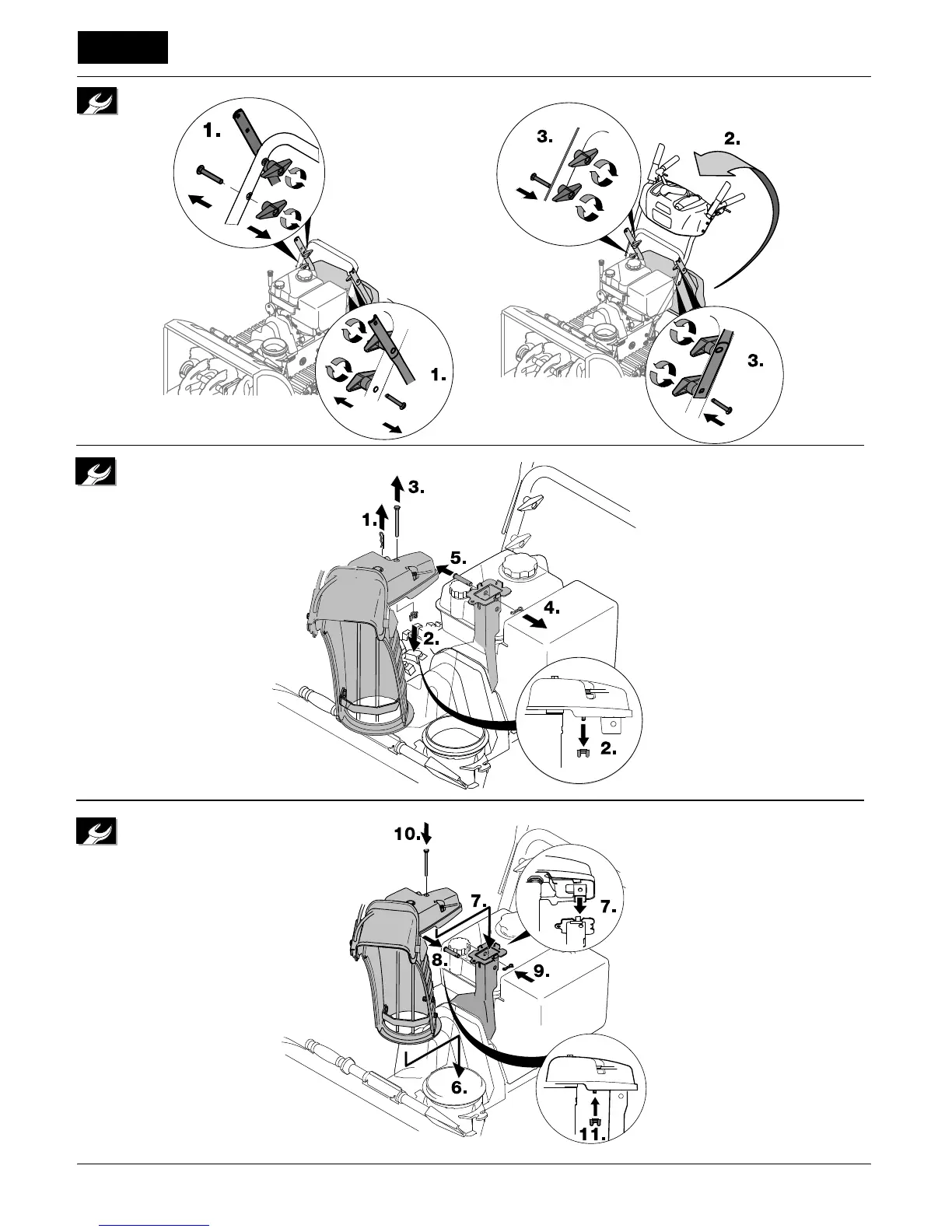 1.

1.

3.

2.

3.

3.

1.

5.

4.

2.

2.

10.

7.

7.

8.

9.

6.

11.