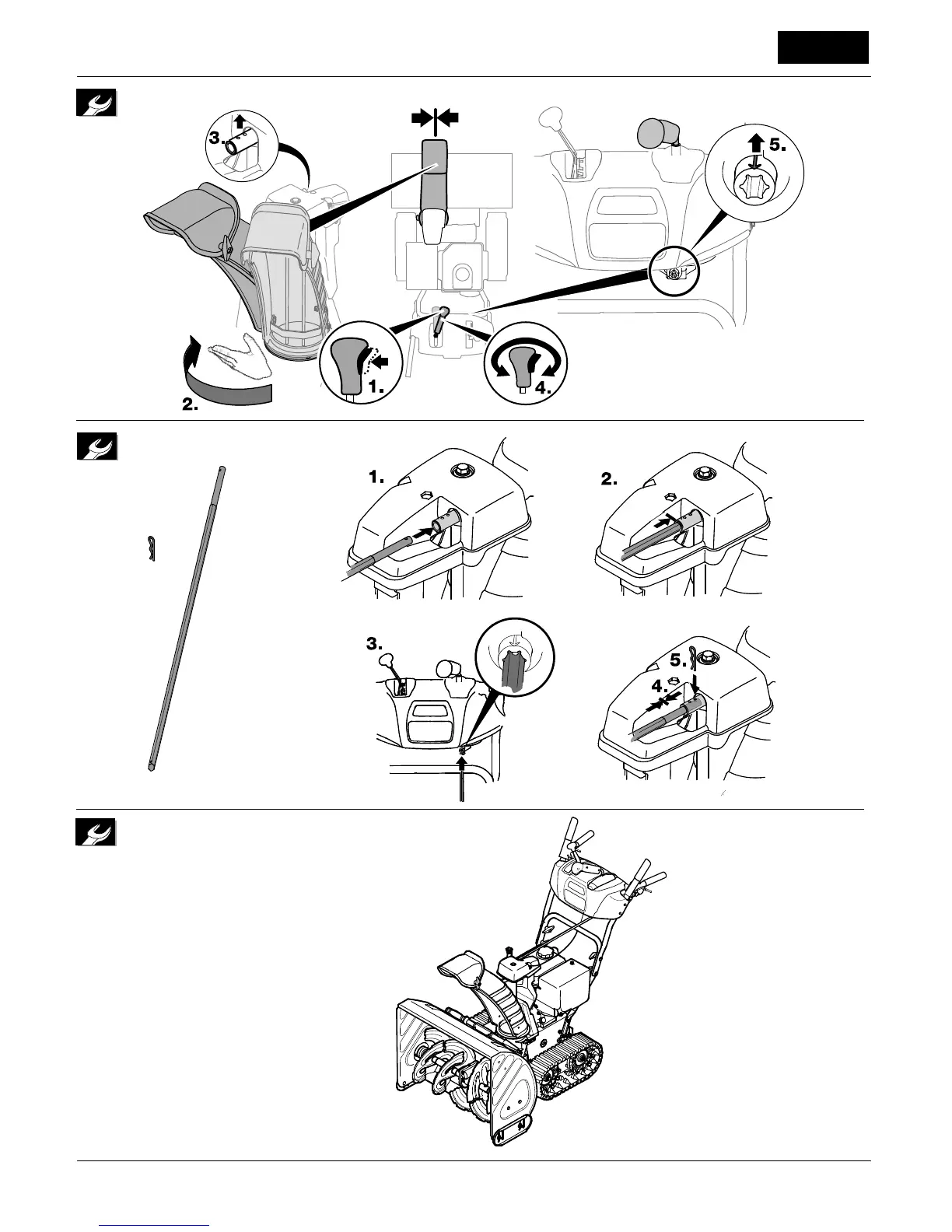 3.

5.

1.

4.

2.

1.

2.

3.

5.

4.