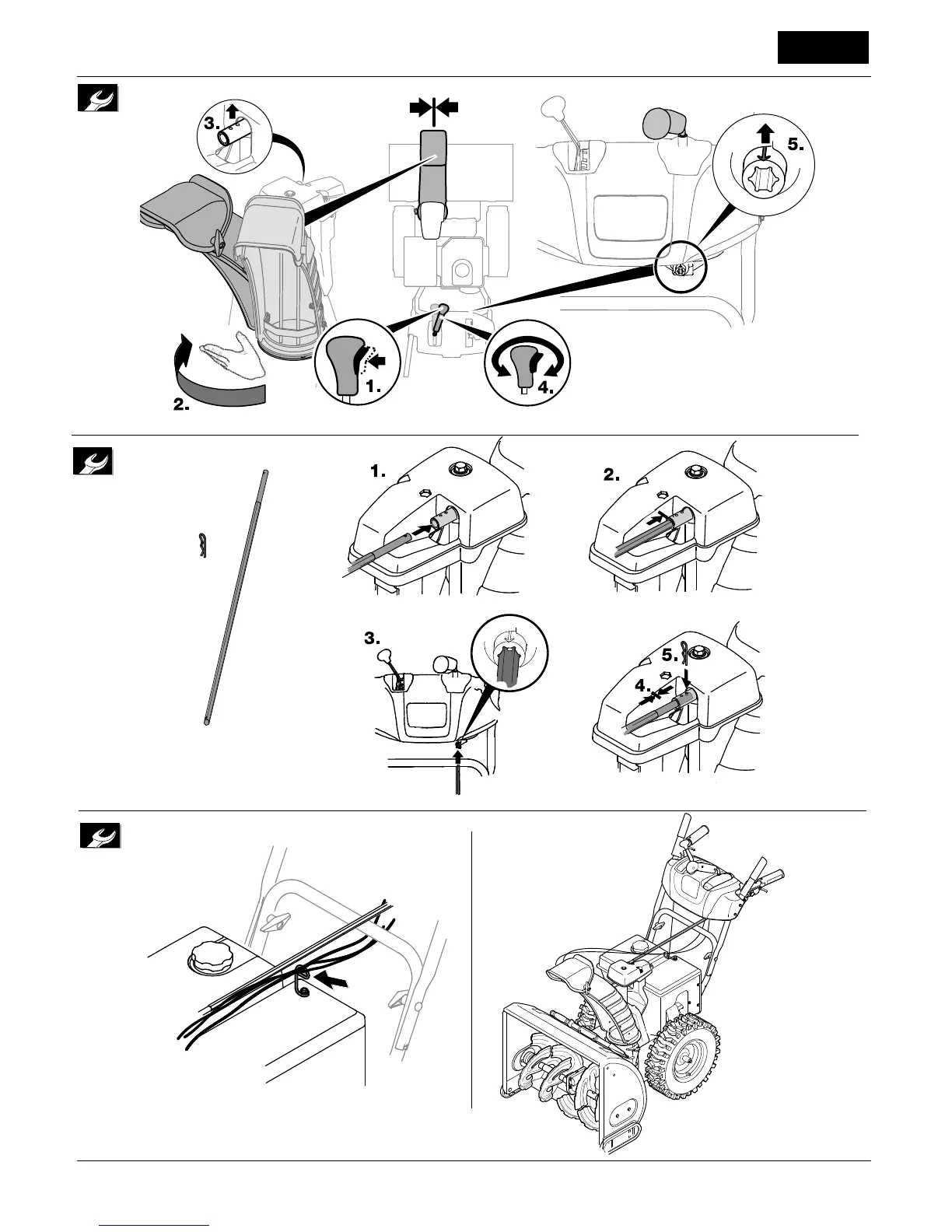 3.

5.

1.

4.

2.

1.

2.

3.

5.

4.