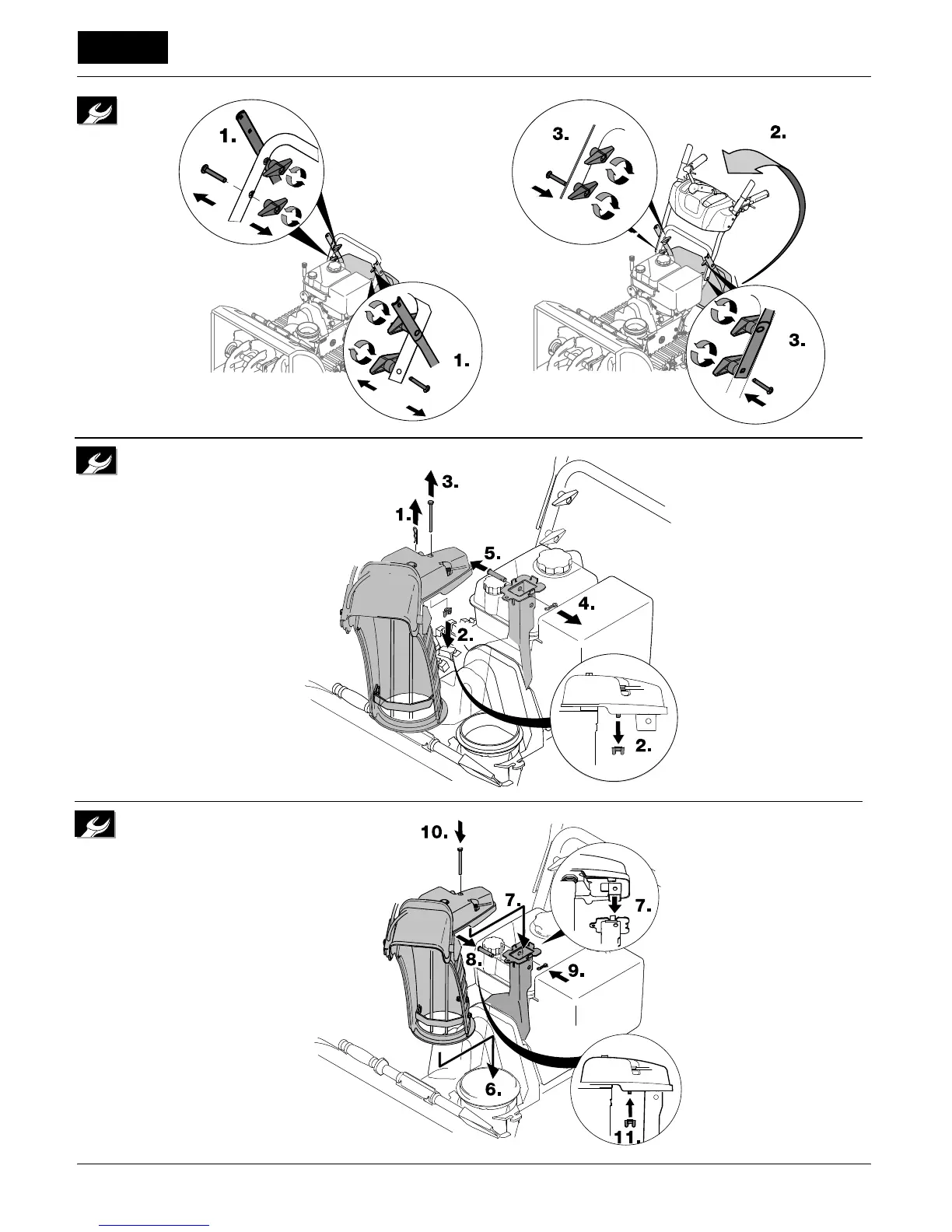 1.

1.

3.

2.

3.

3.

1.

5.

4.

2.

2.

10.

7.

7.

8.

9.

6.

11.