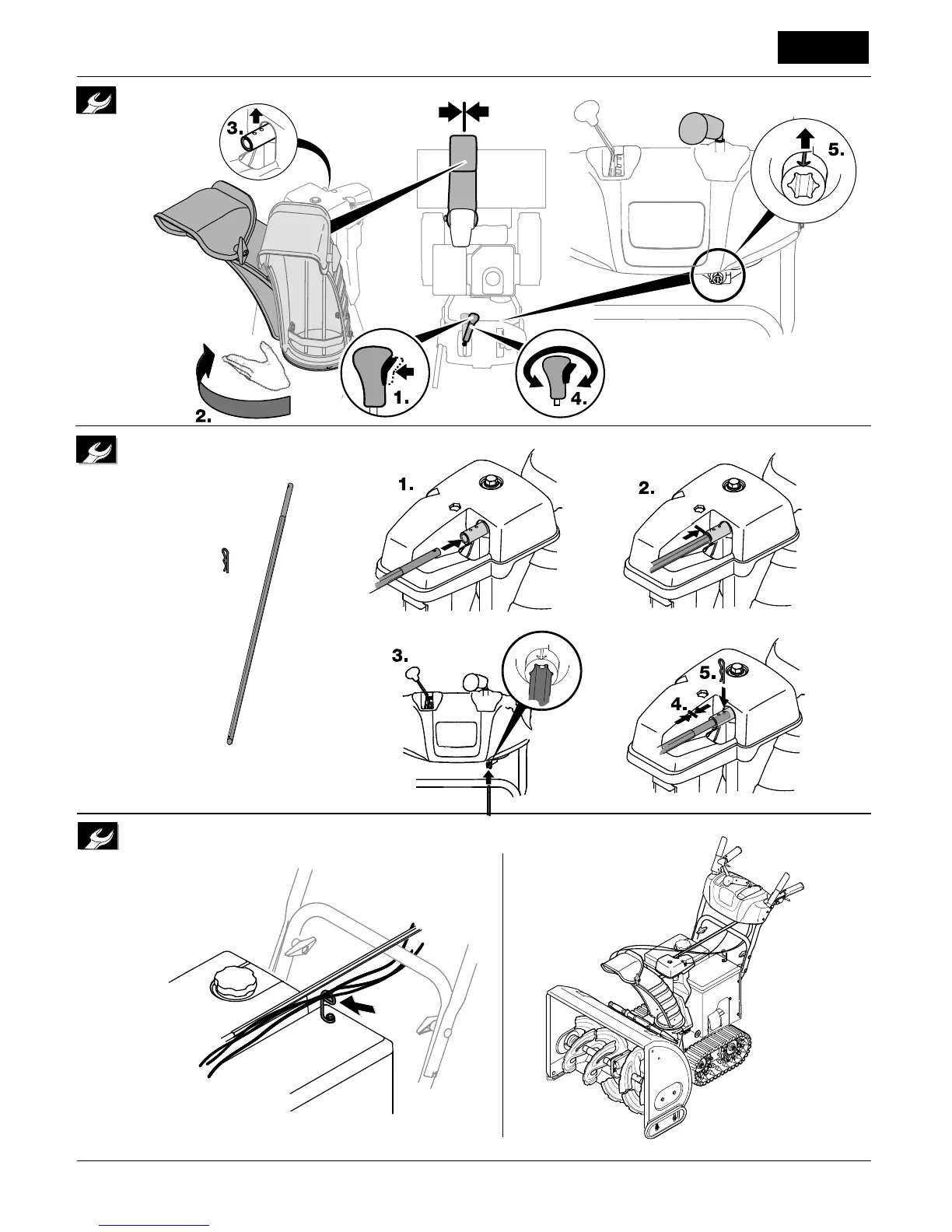 3.

5.

1.

4.

2.

1.

2.

3.

5.

4.