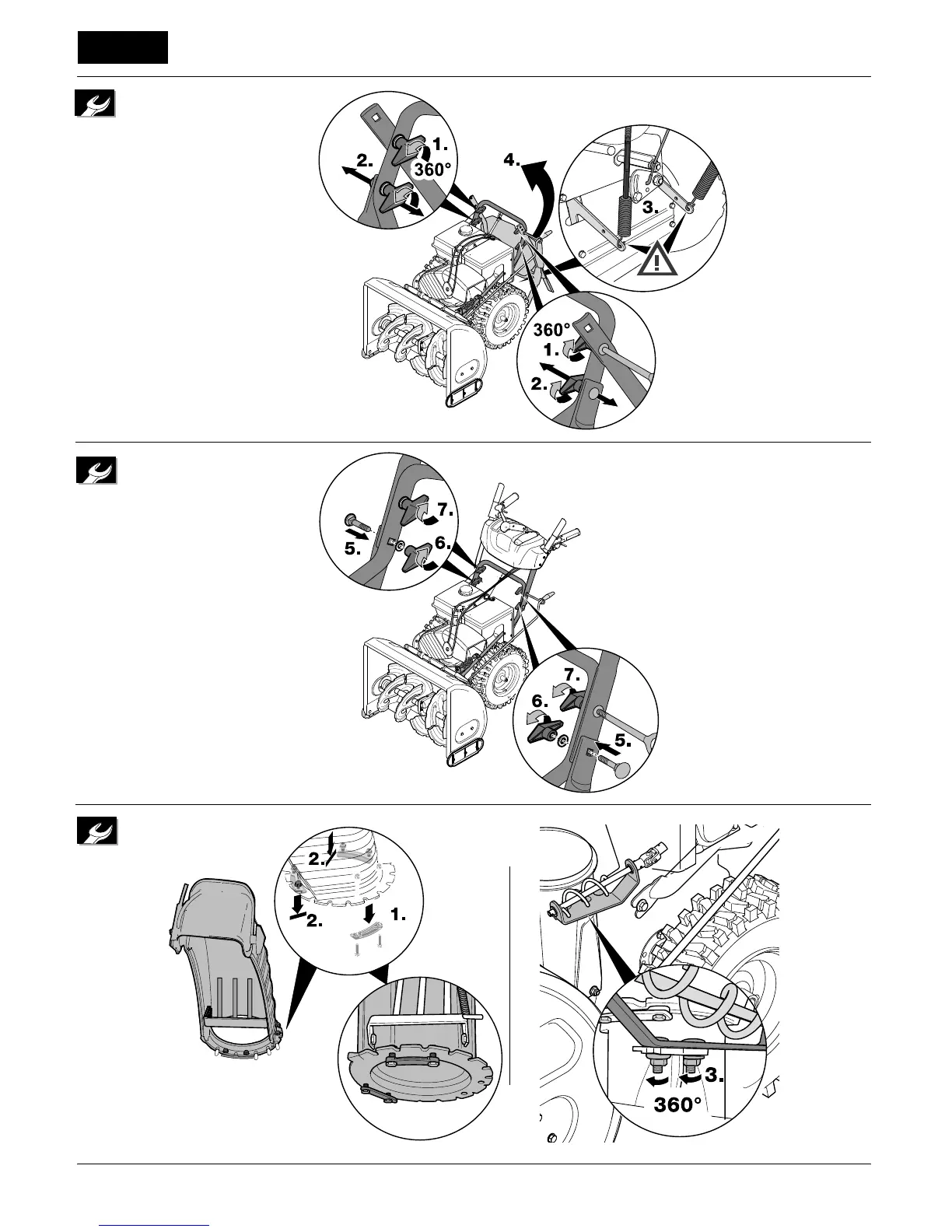 1.
360°
2.
4.
3.
360°
1.
2.

7.
5.
6.
7.
6.
5.

2.
2.
1.
3.
360°