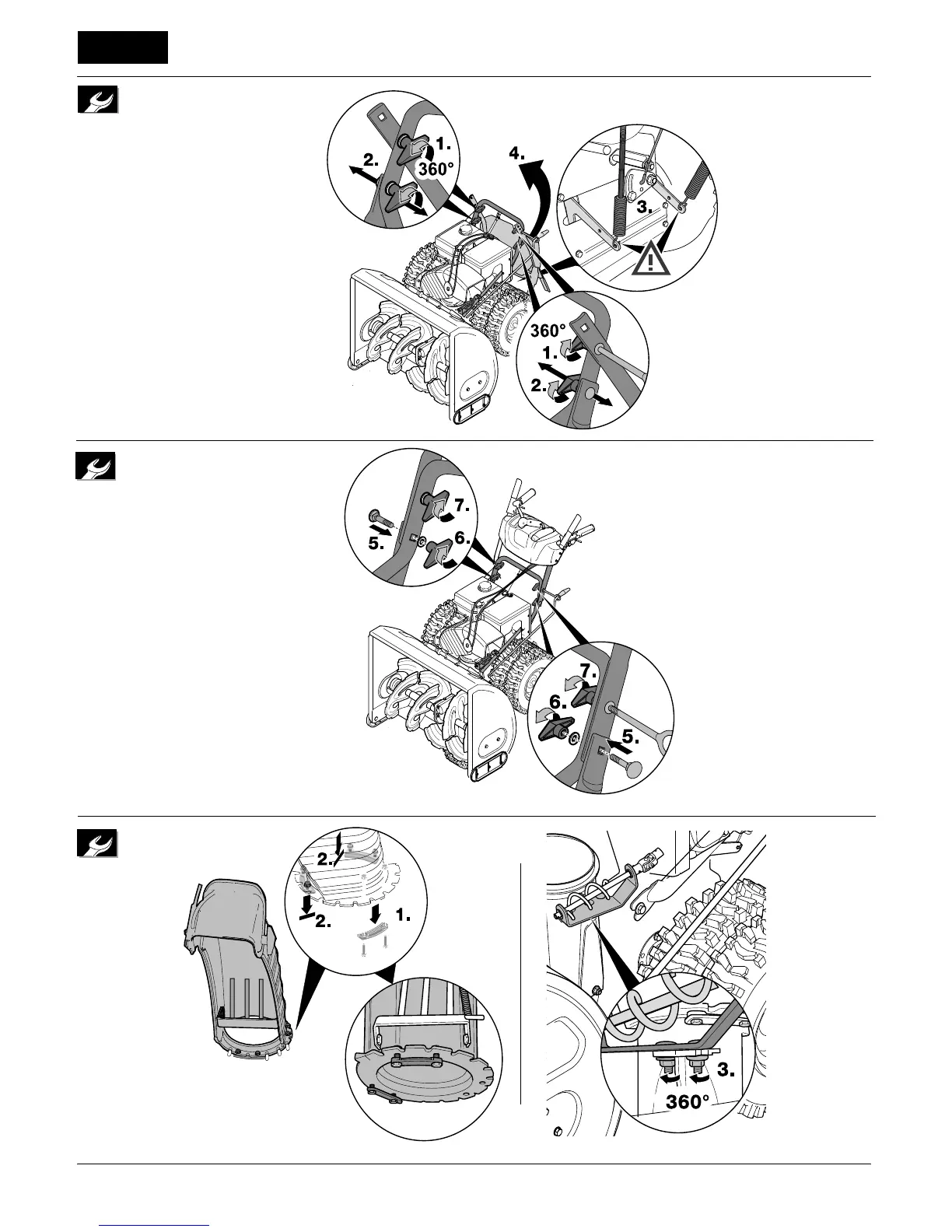 1.
2.
360°
4.
3.
360°
1.
2.

7.
5.
6.
7.
6.
5.

2.
2.
1.
3.
360°