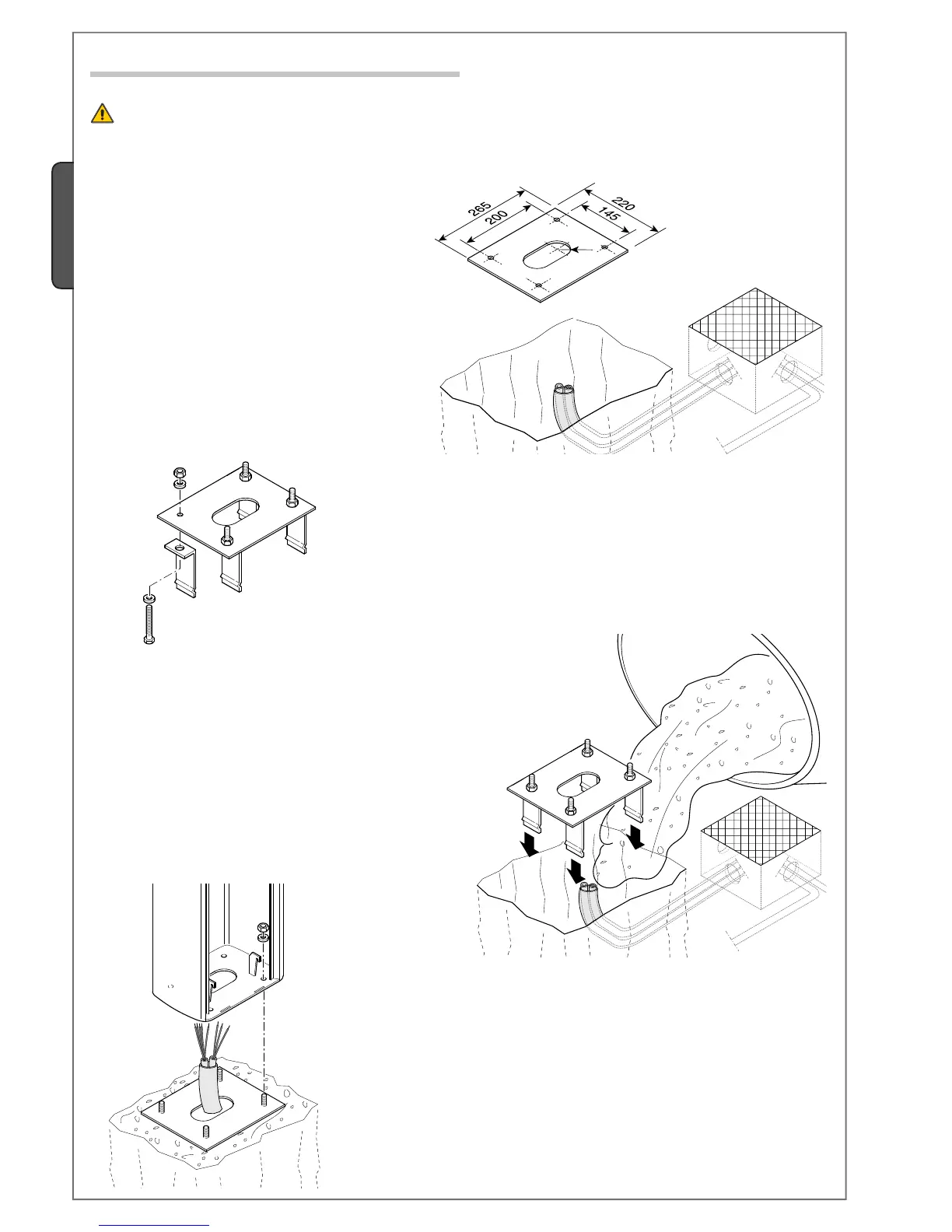 265
200
220
145