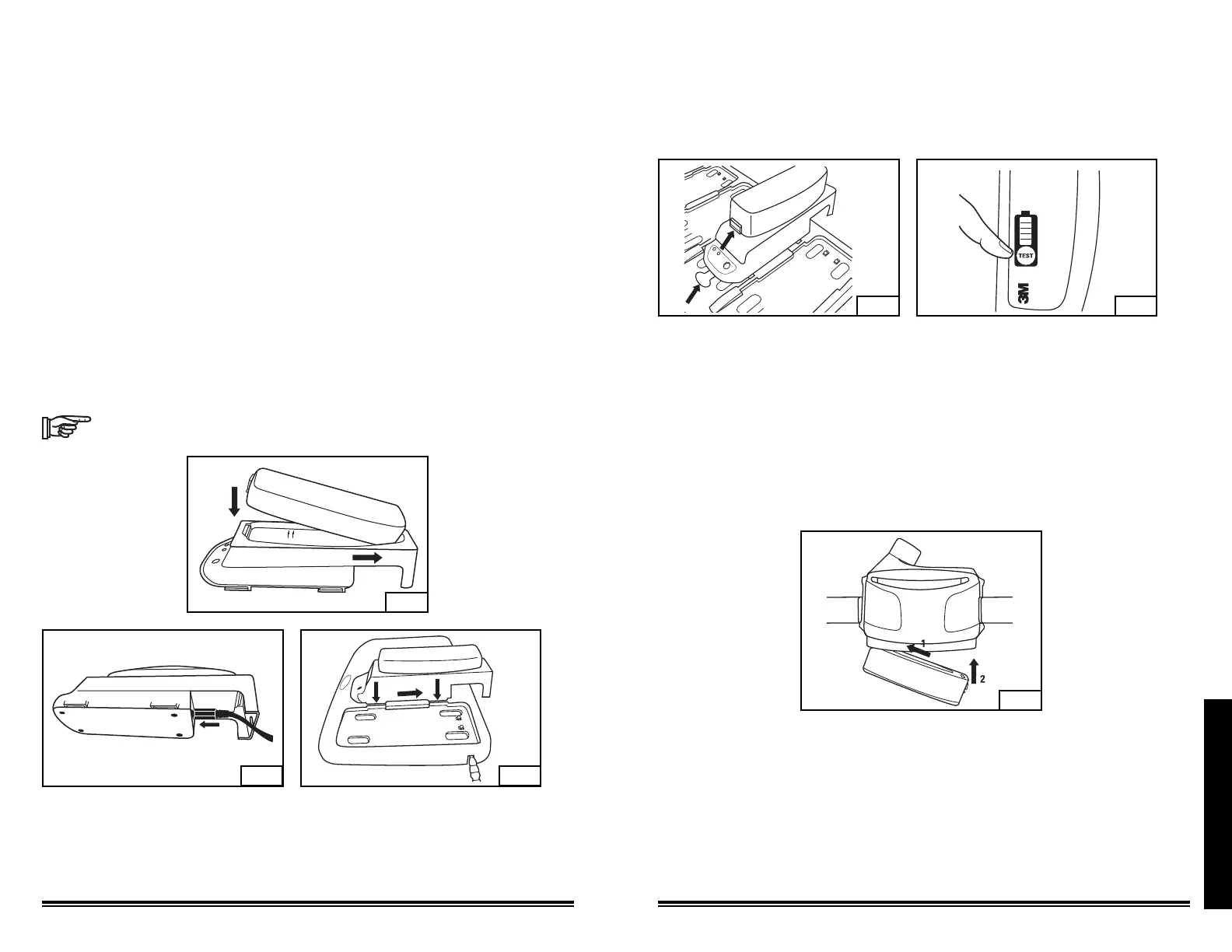 TEST

3M

1

2