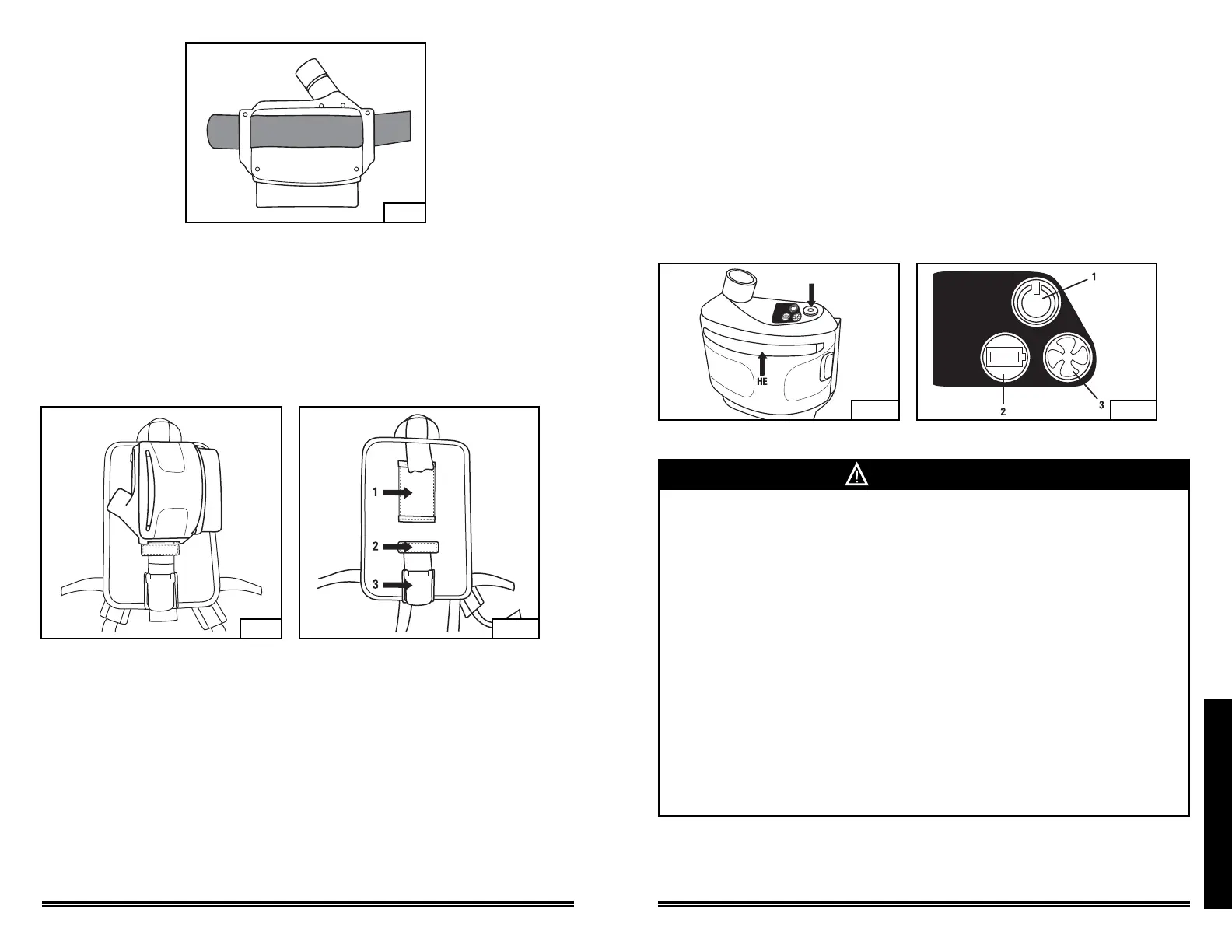 1

2

3

HE

1

2

3