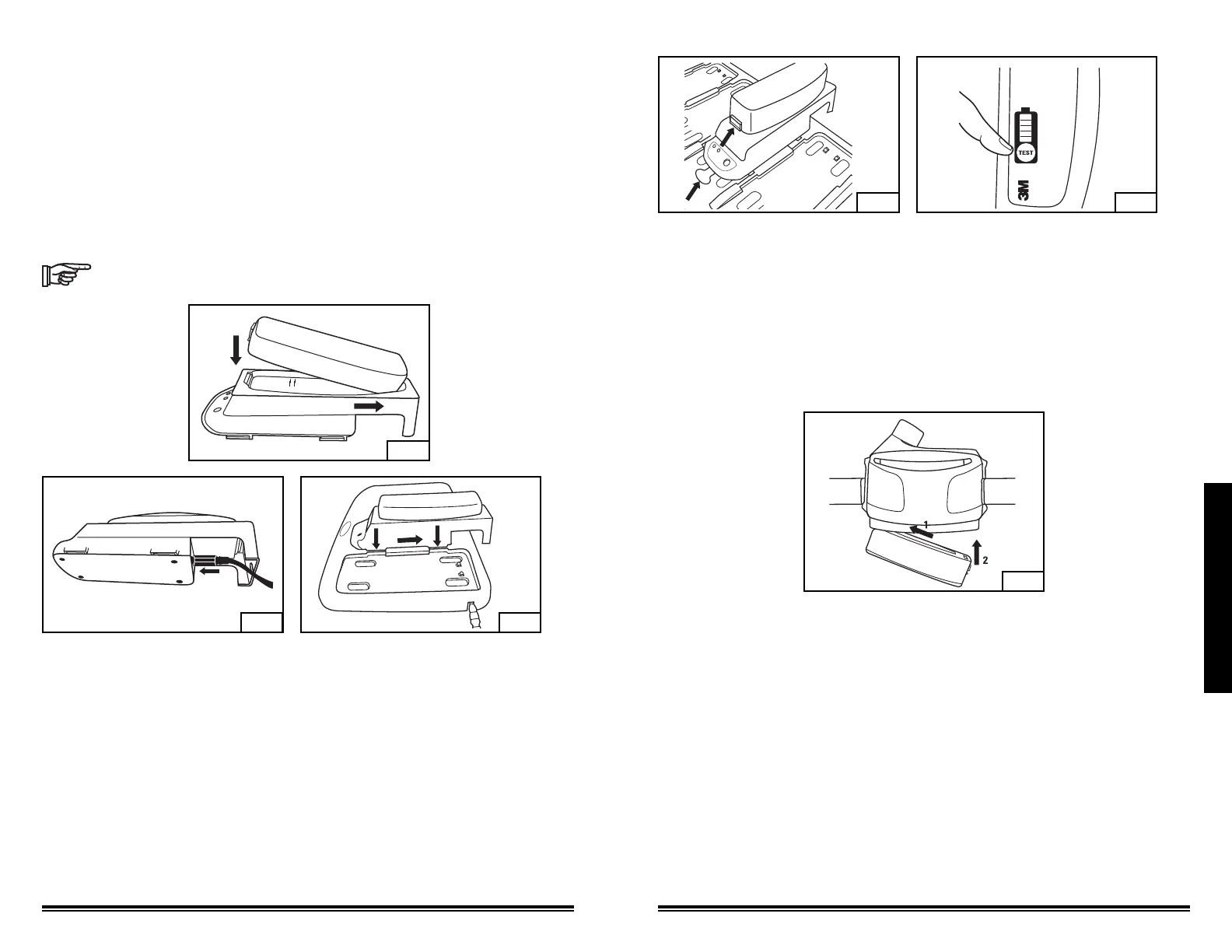 TEST

3M

1

2