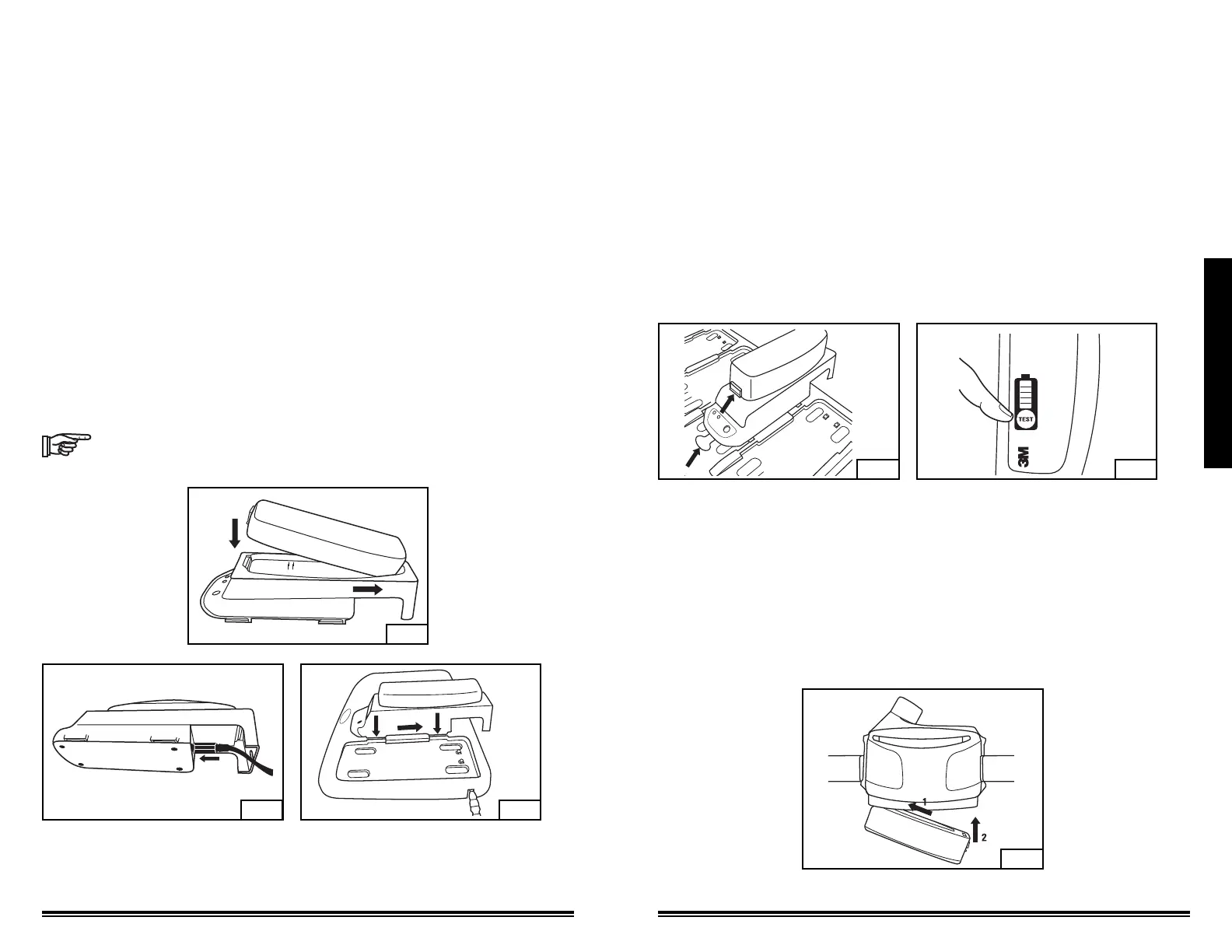 TEST

3M

1

2