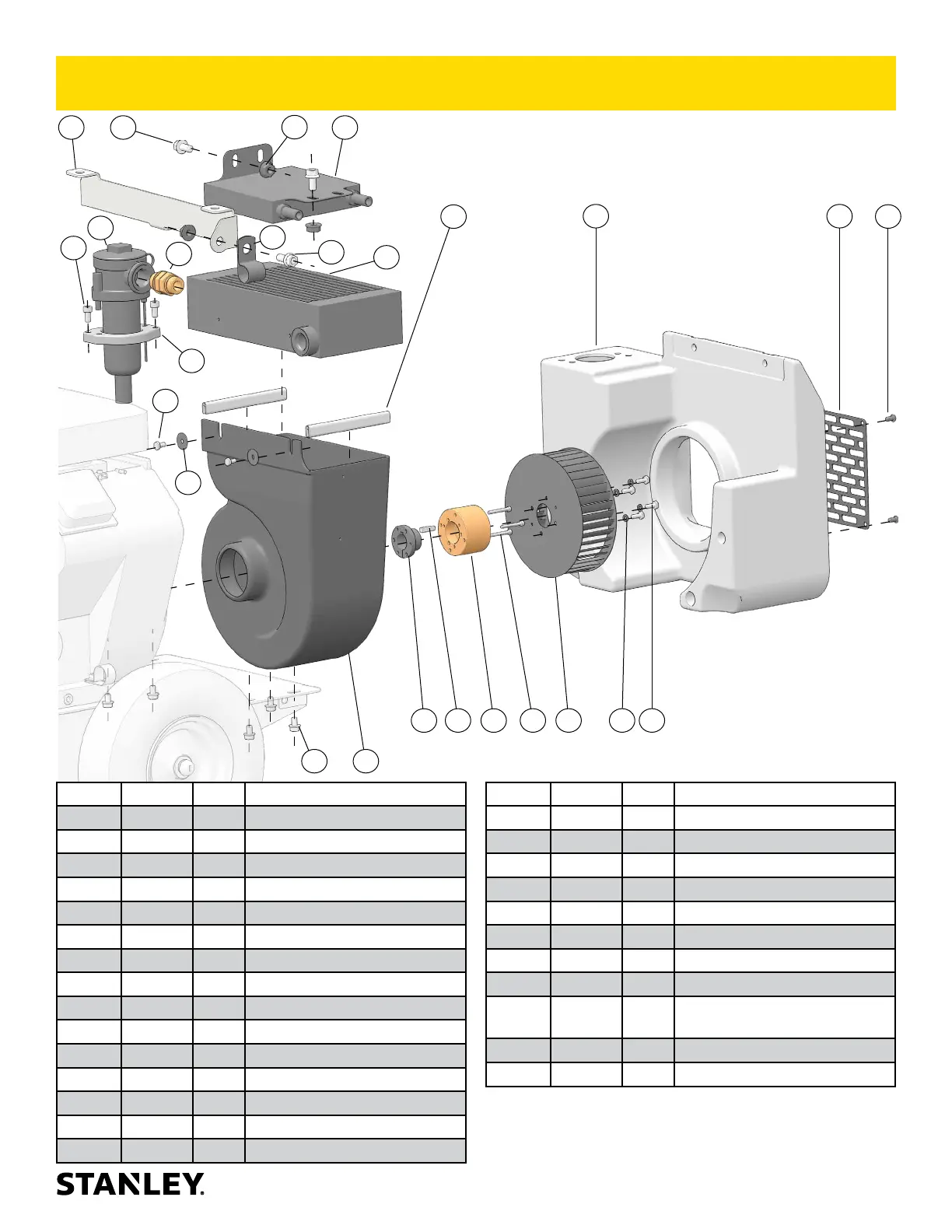 STANLEY.