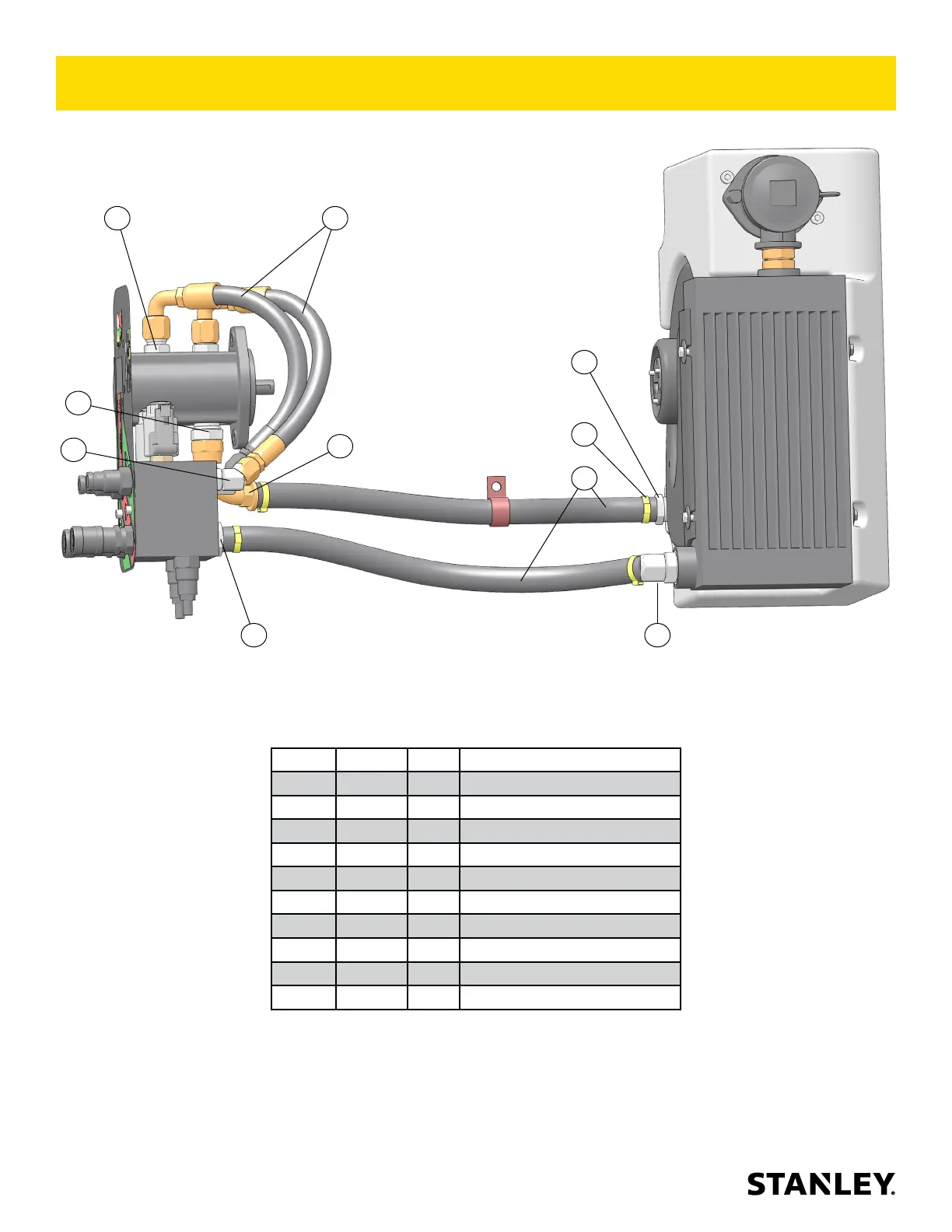 STANLEY.