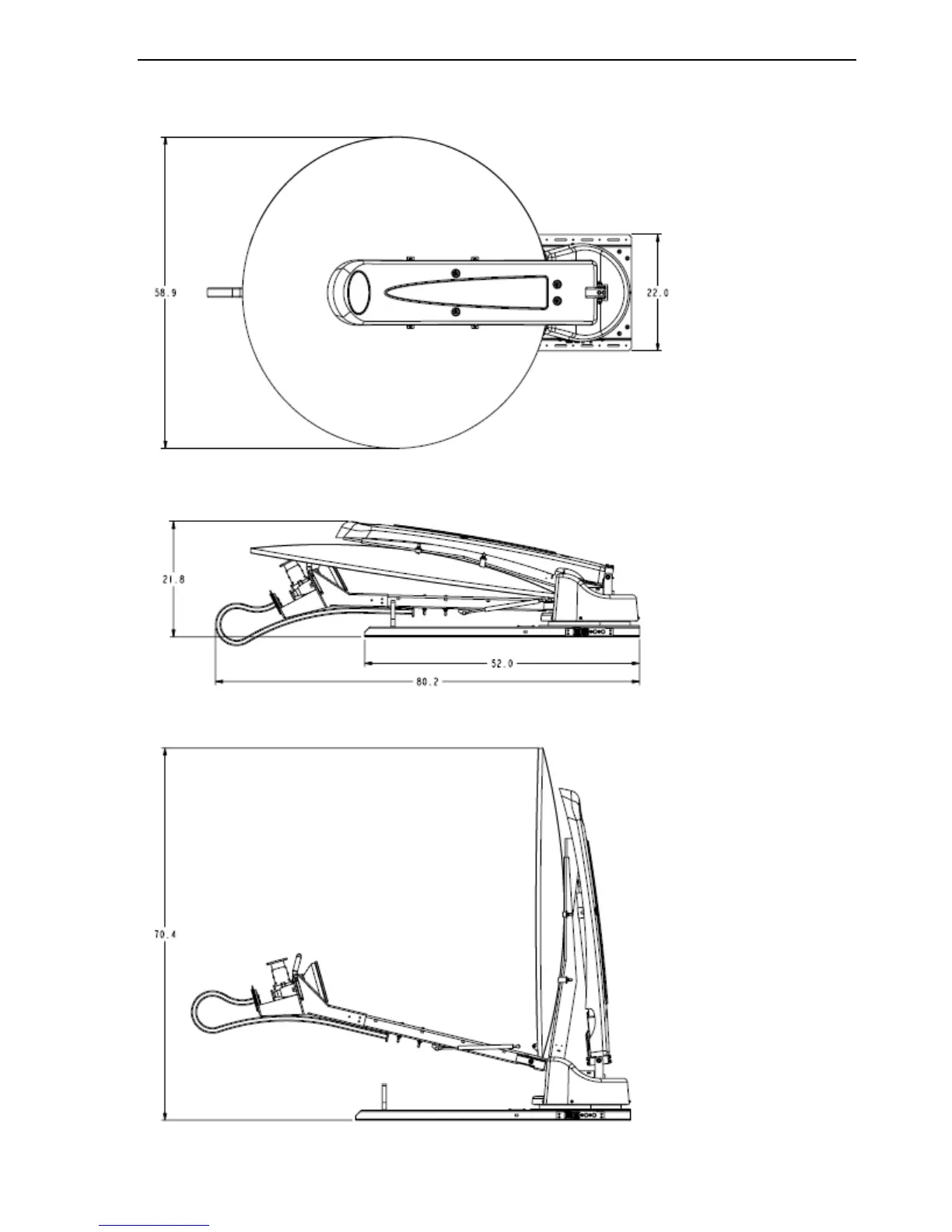 58.9

22.0

21.8

52.0

80.2

70.4