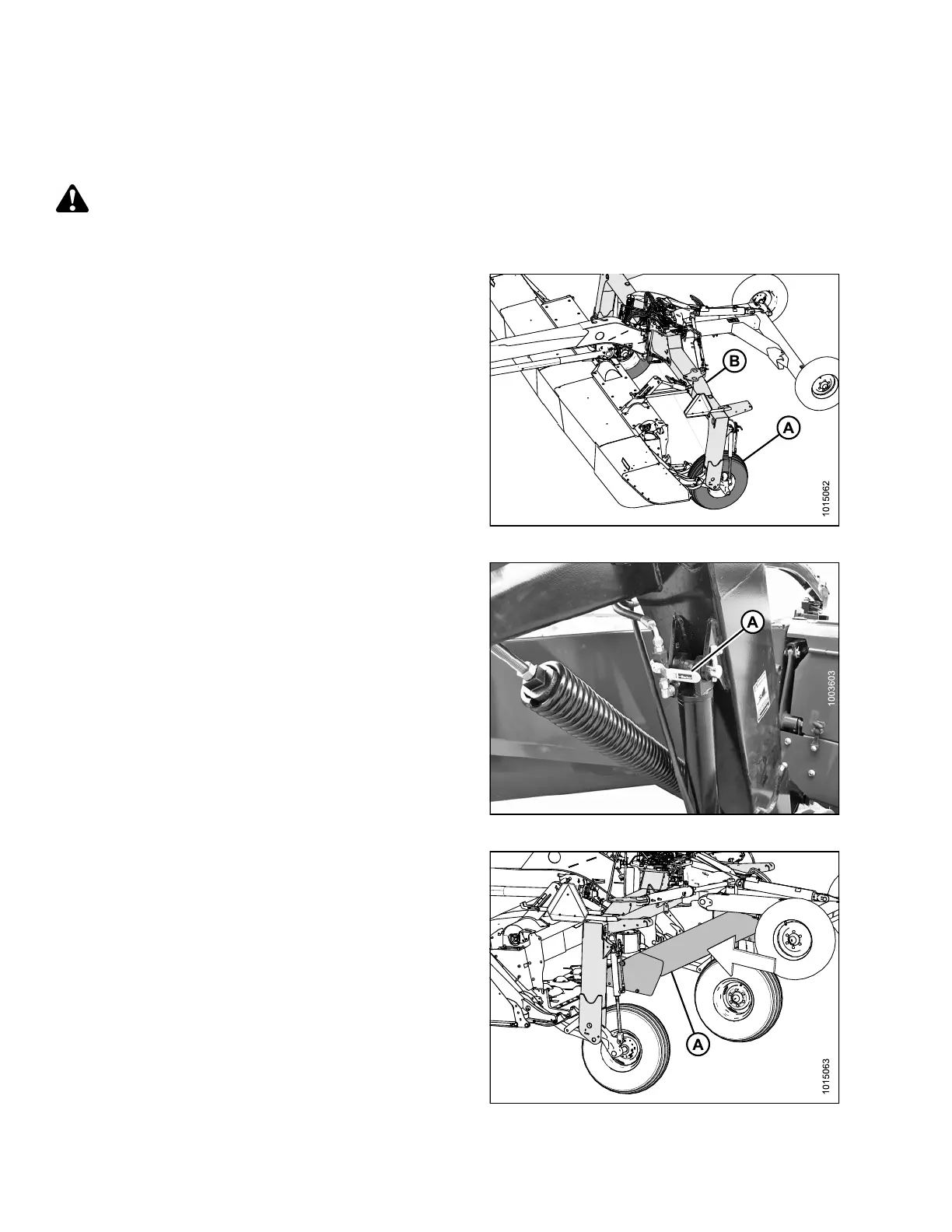 B

A

1015062

A

1003603

A

1015063