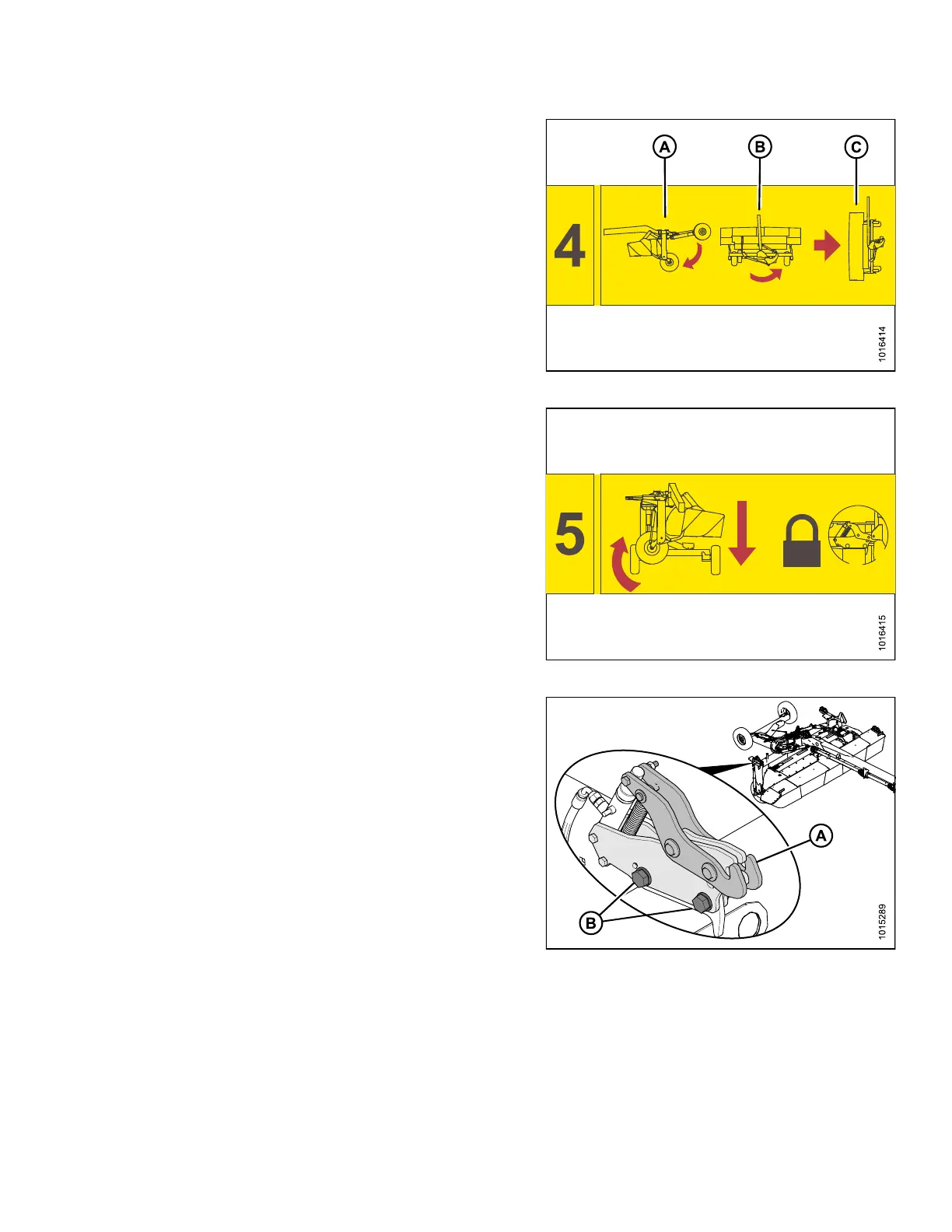 A B C

4

1016414

5

1016415

A

B

1015289