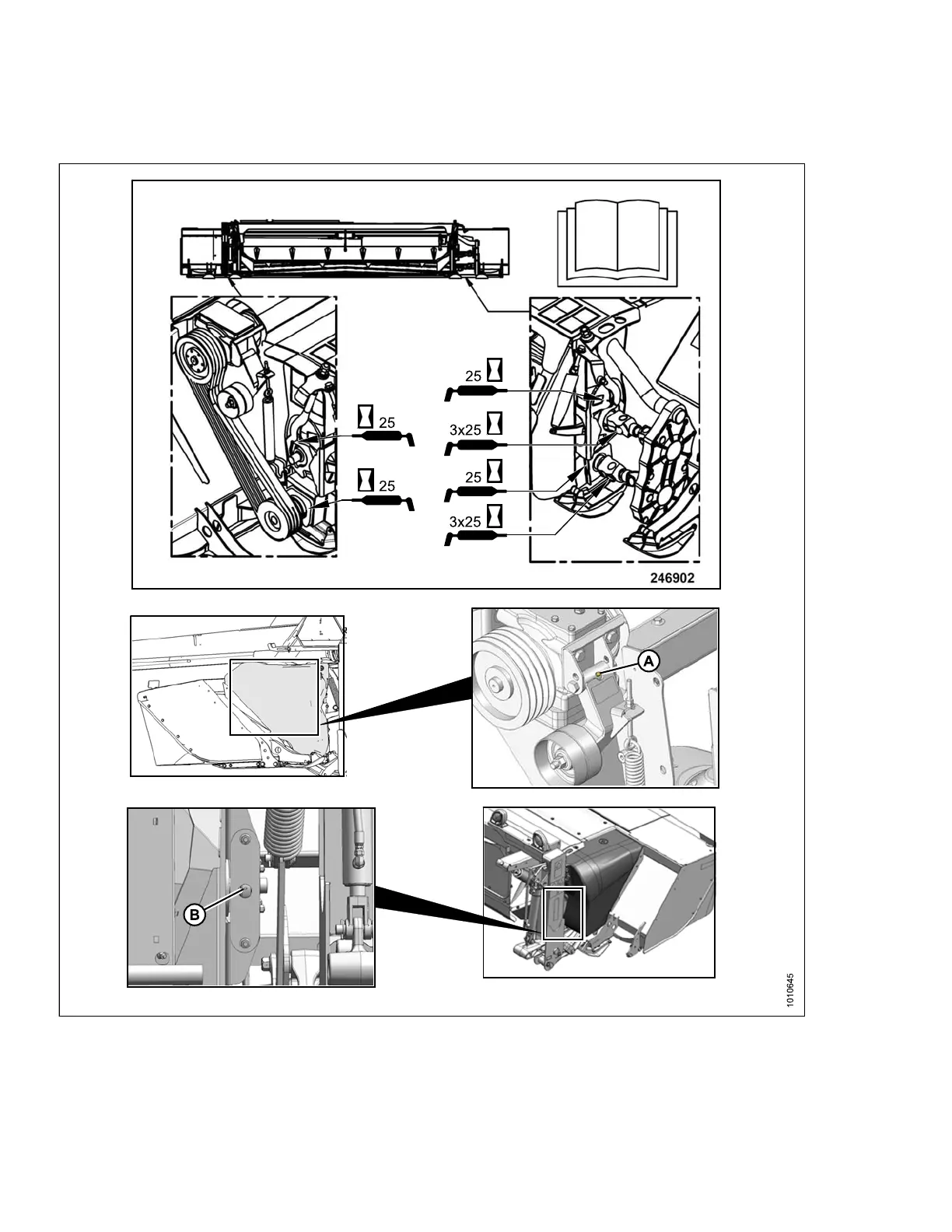 25
25
25
3x25
25
3x25
246902
A
B
1010645