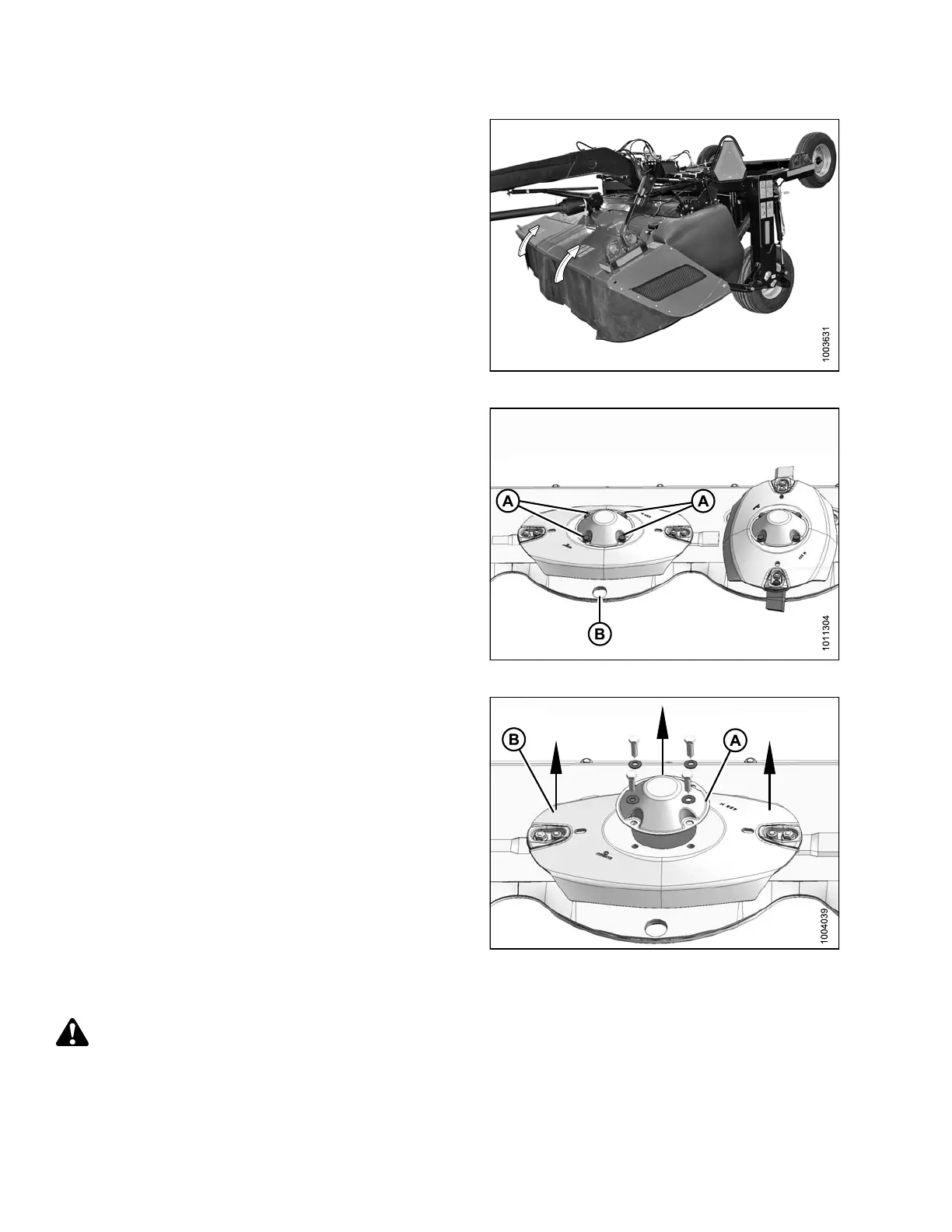 1003631

A
A
B
1011304

B
A
1004039