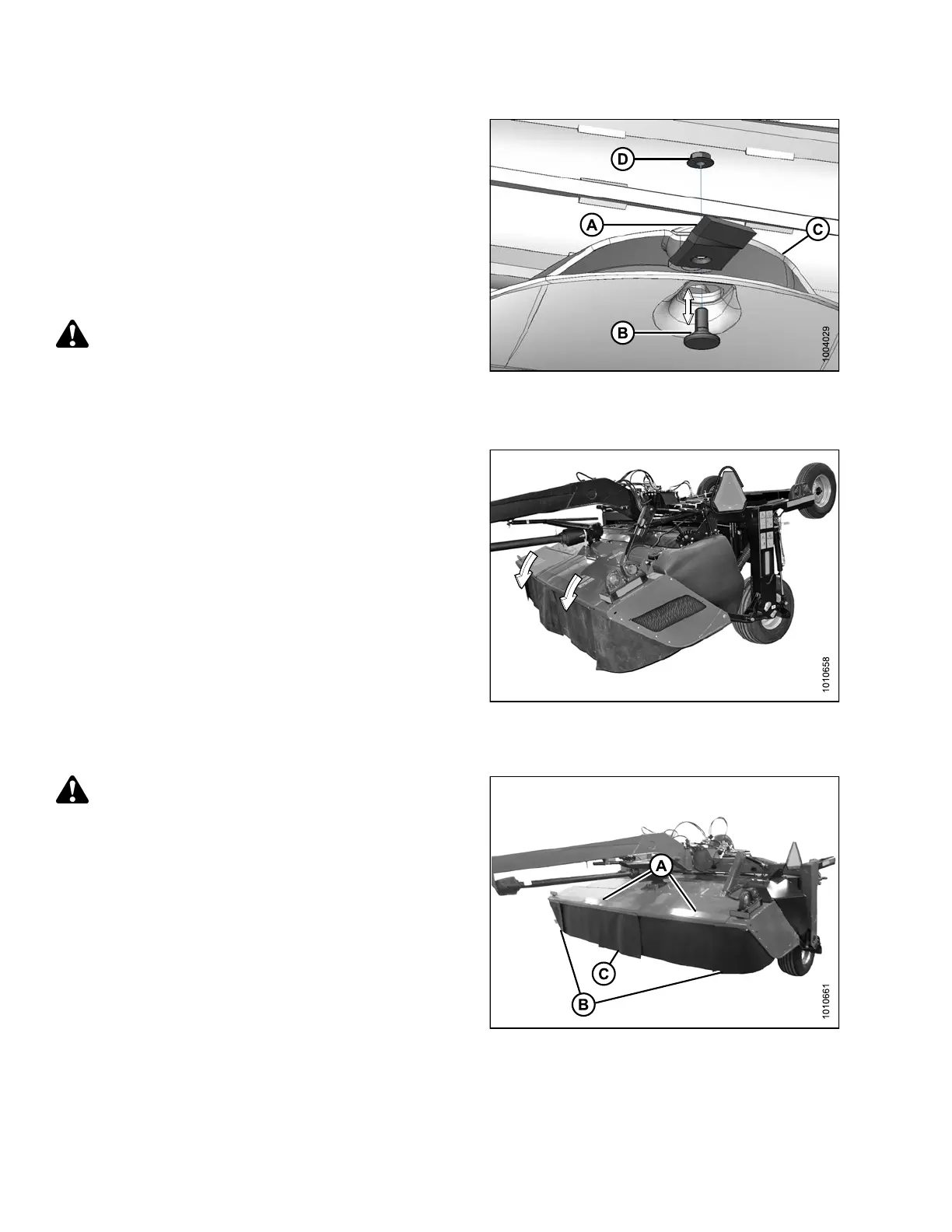 D

A

C

B

1004029

1010658

A

C

B

1010661