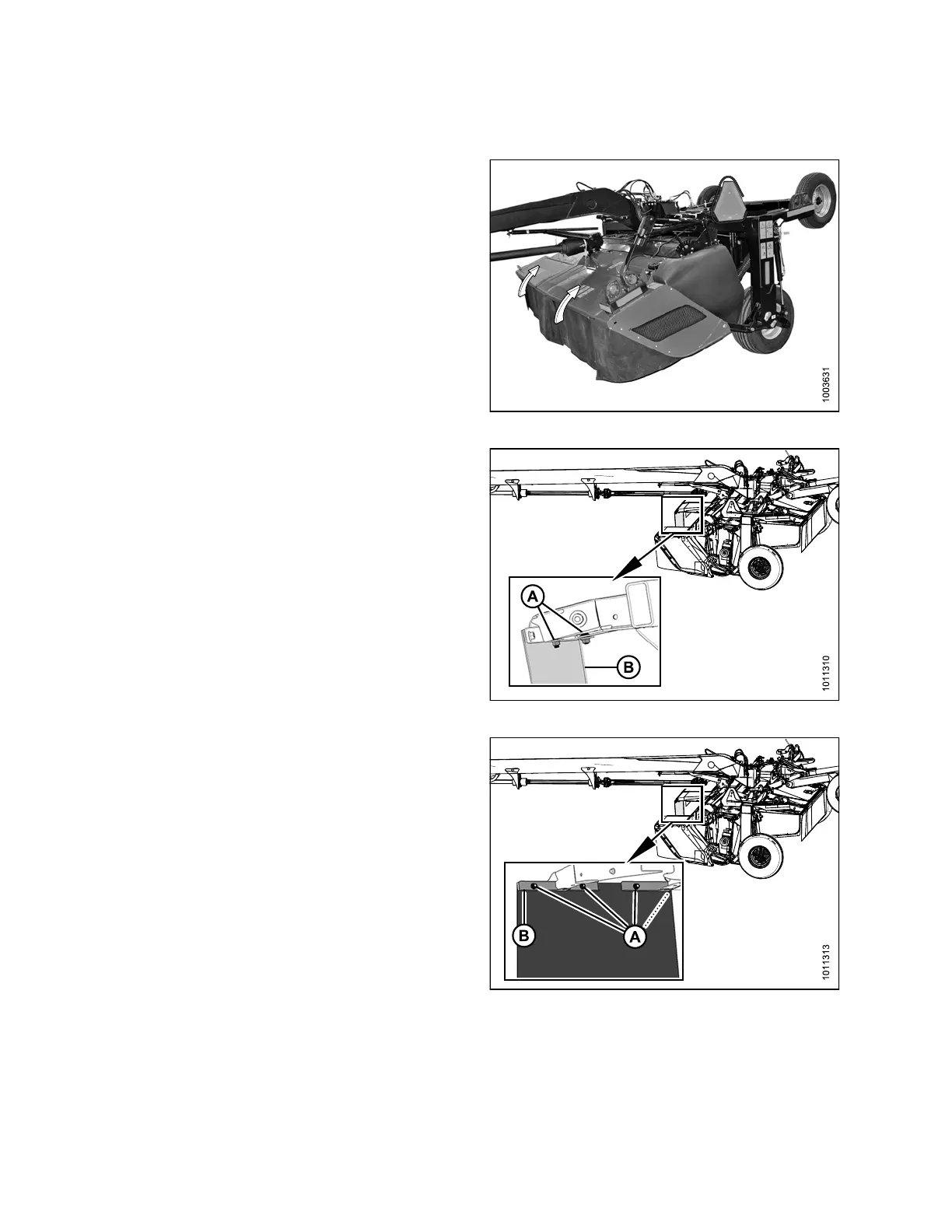 1003631

A

B

1011310

B

A

1011313