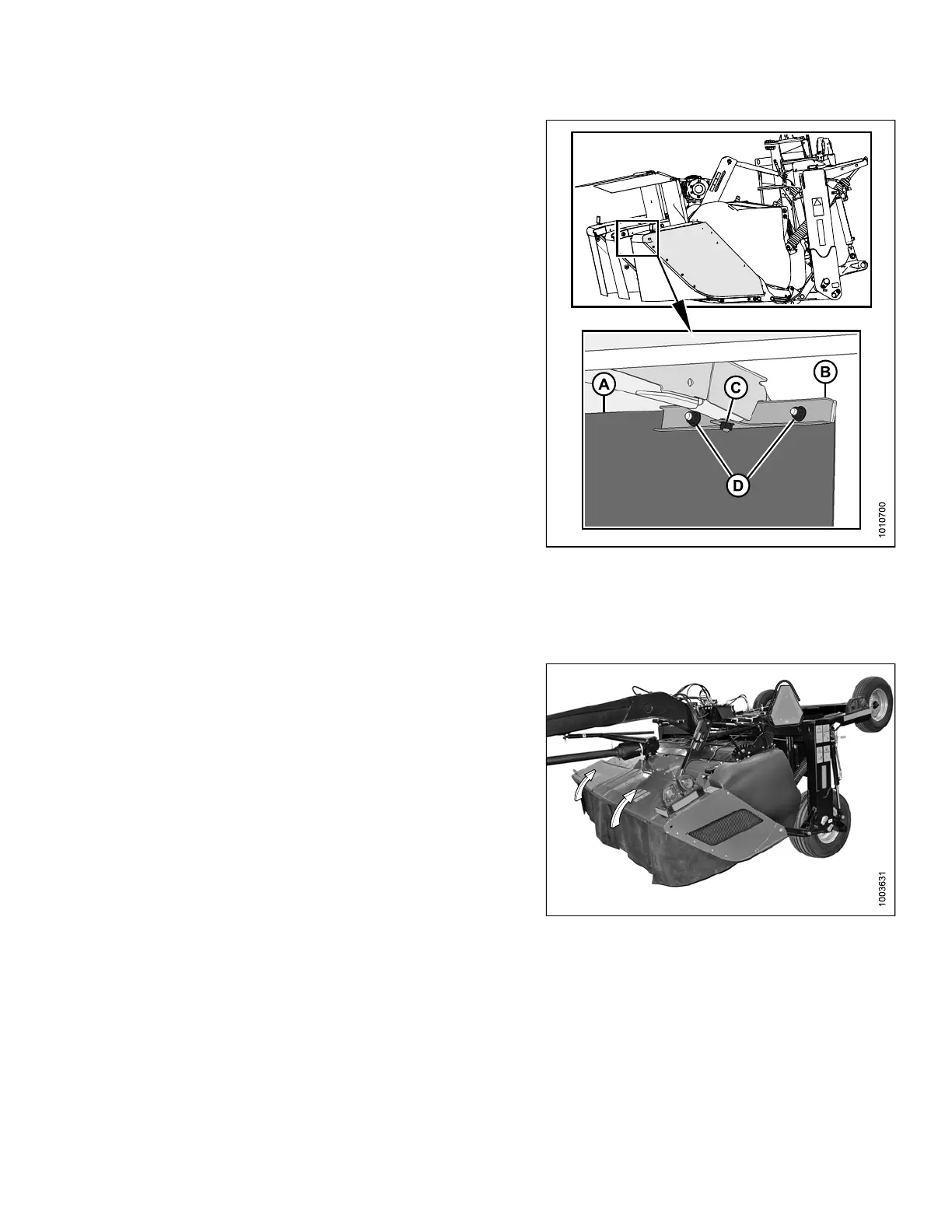 A
B
C
D
1010700

1003631