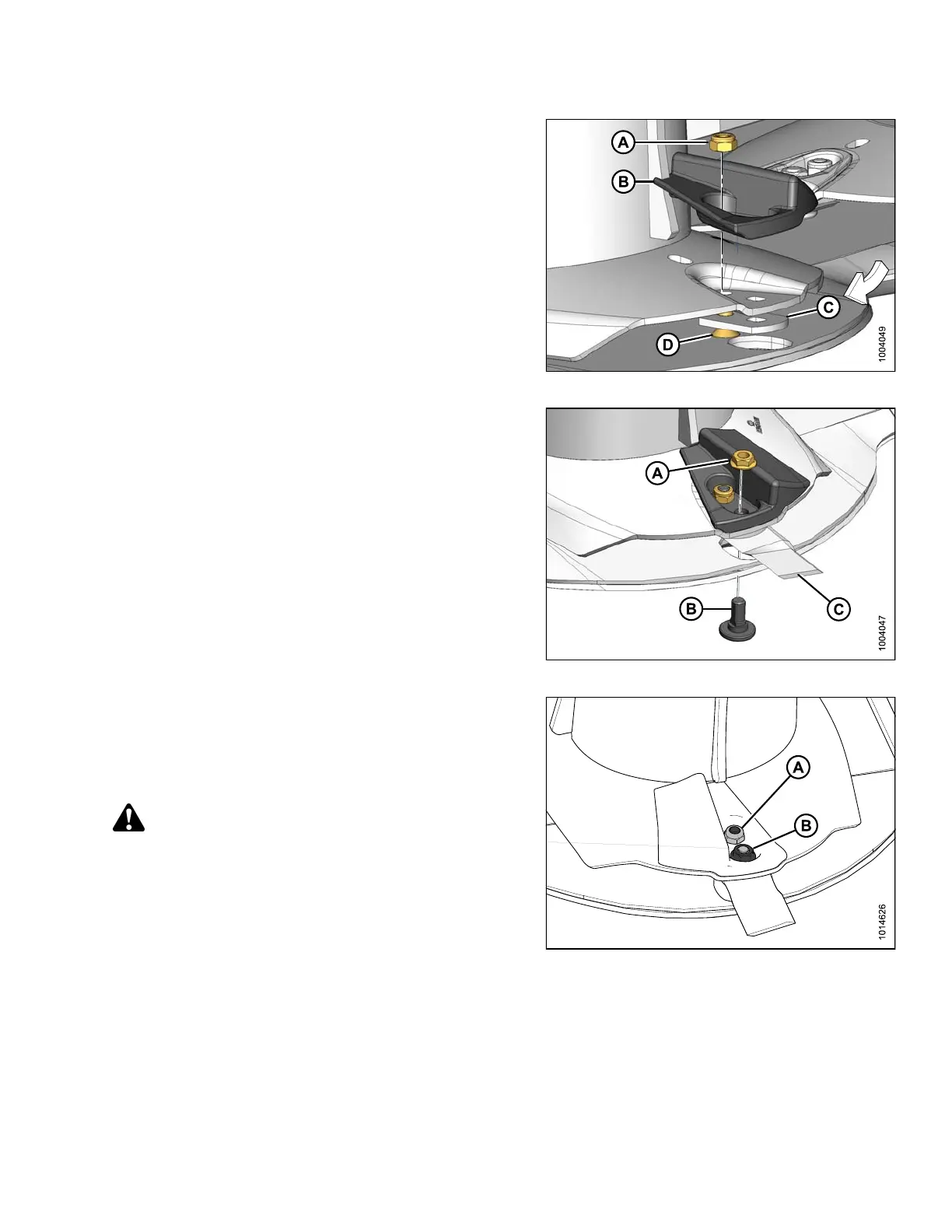 A
B
C
D
1004049

A
B
C
1004047

A
B
1014626