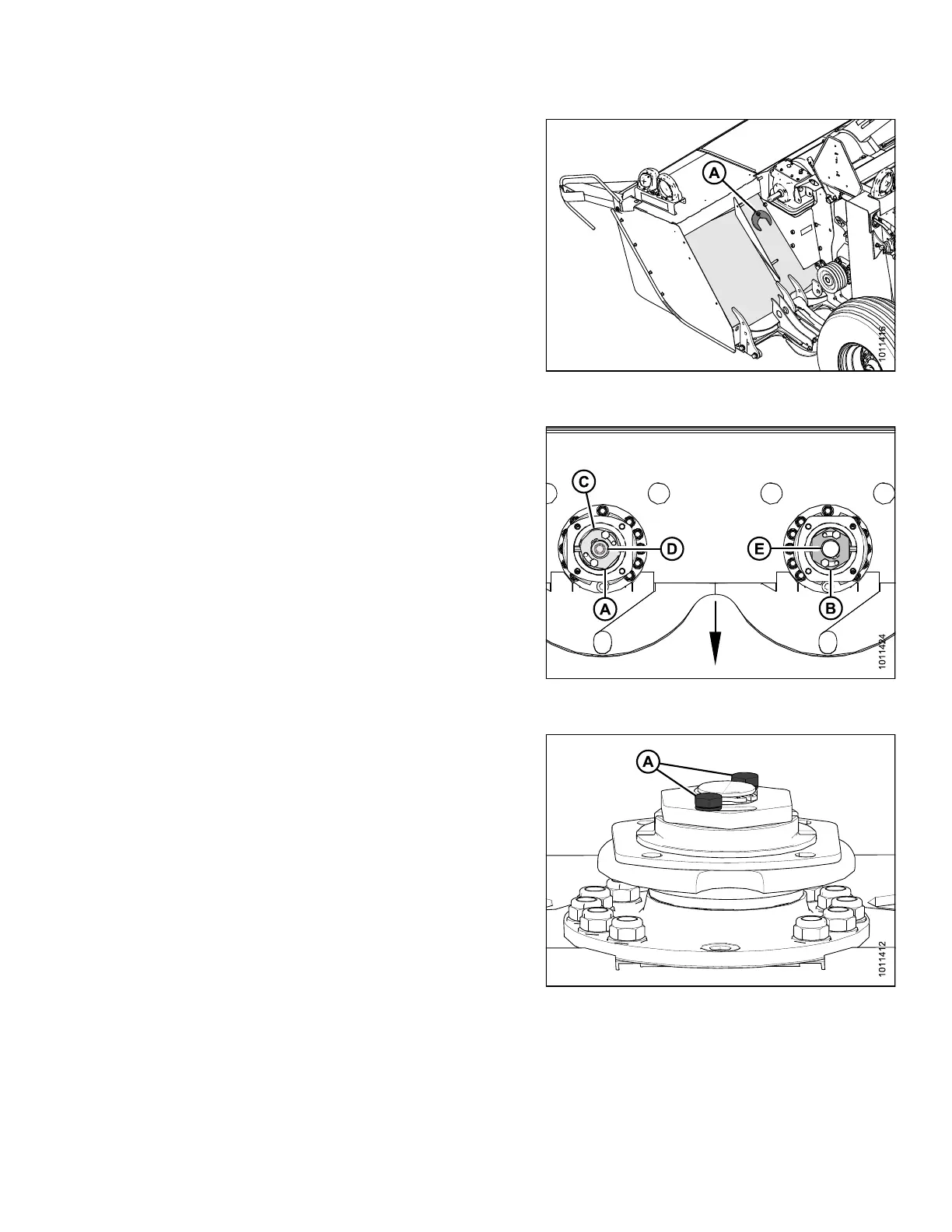 A

1011416

C

D

E

A

B

1011424

A

1011412