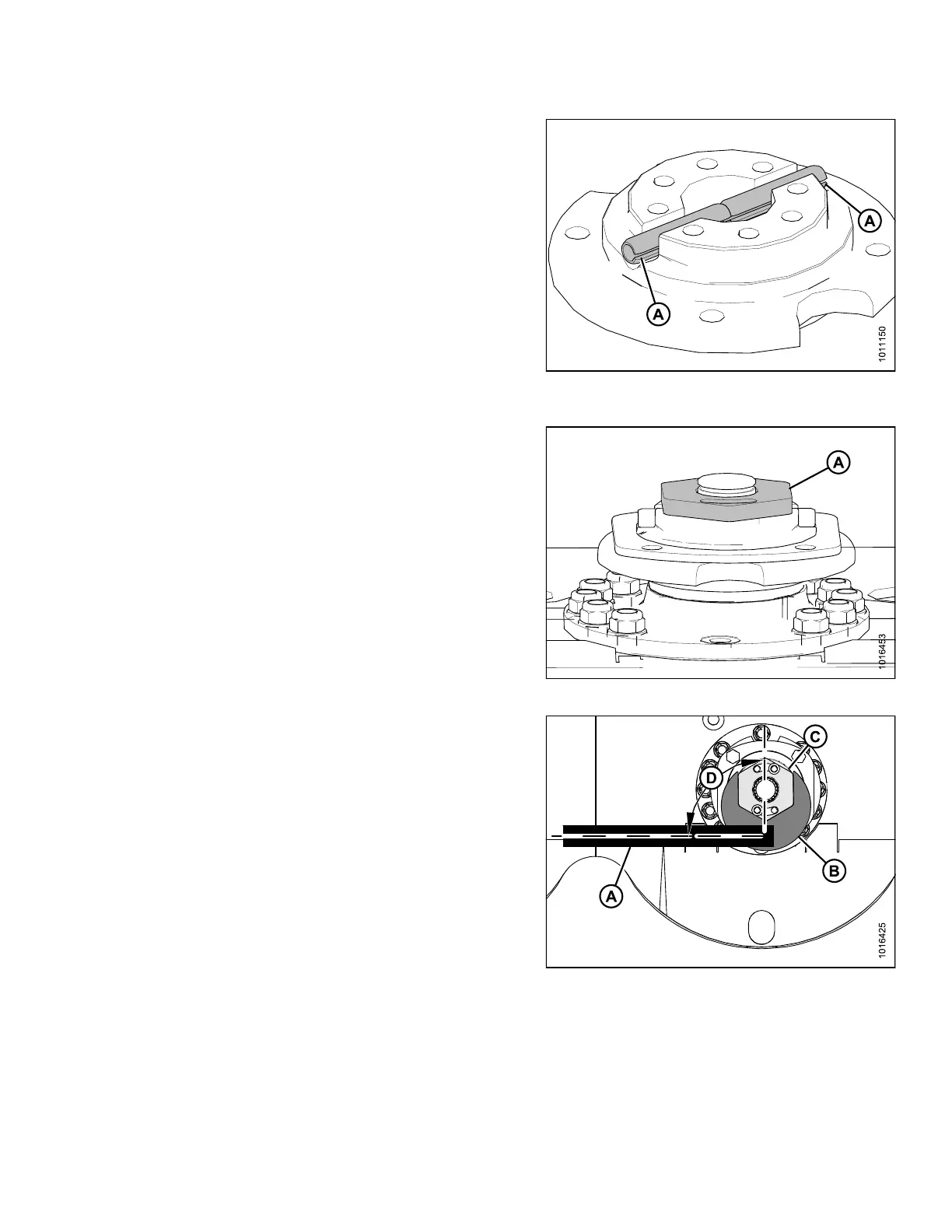 A
A
1011150

A
1016453

C
D
B
A
1016425