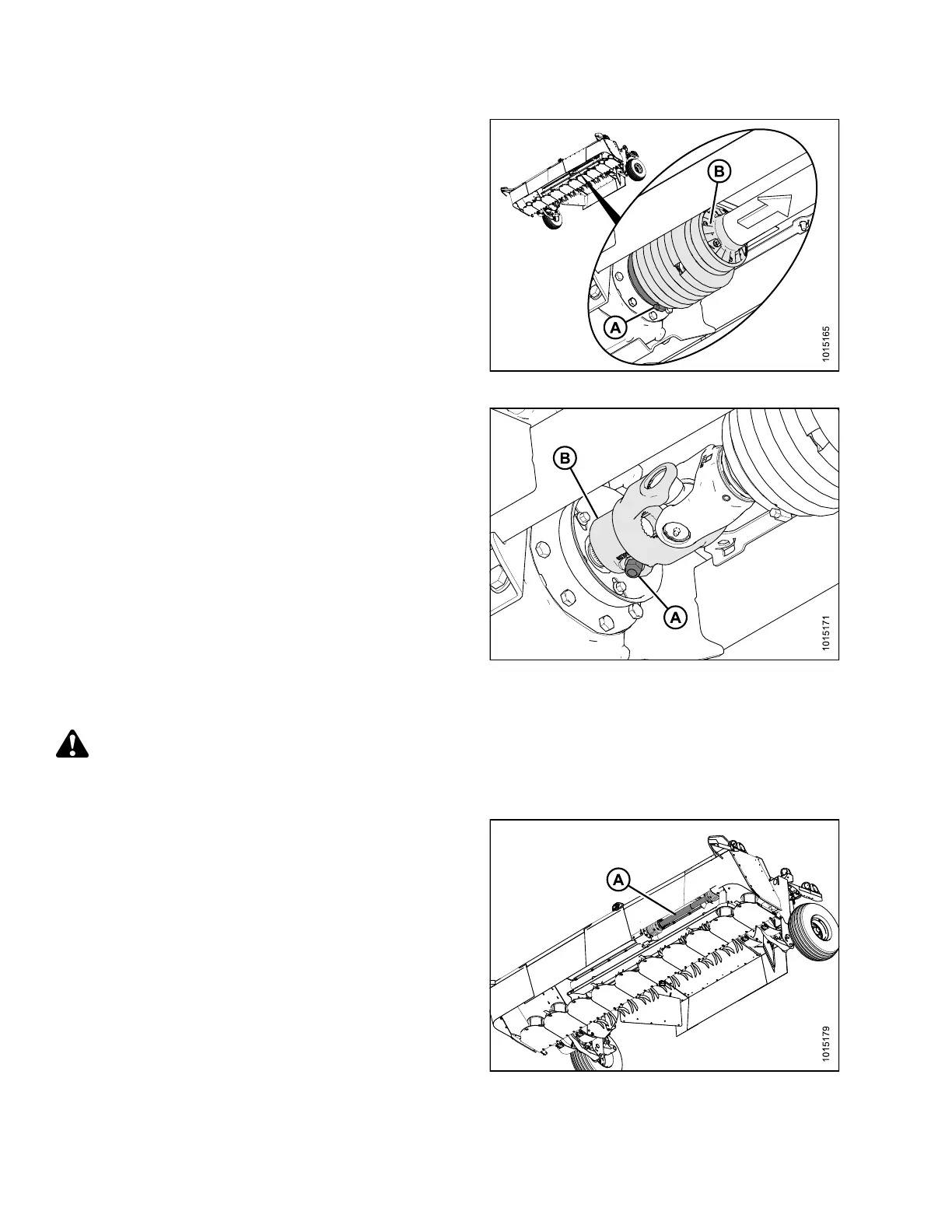 B

A

1015165

B

A

1015171

A

1015179