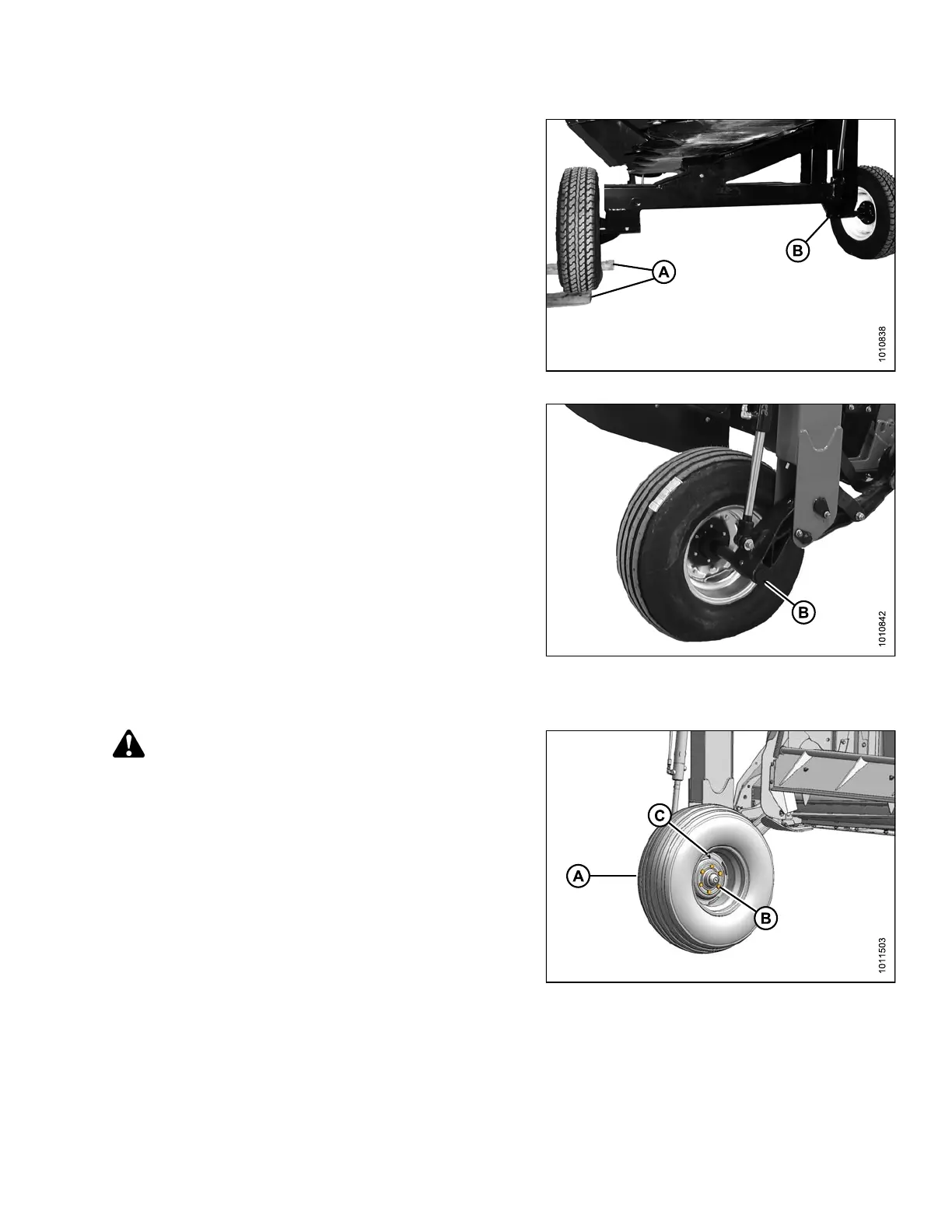 B

A

1010838

B

1010842

C

A

B

1011503