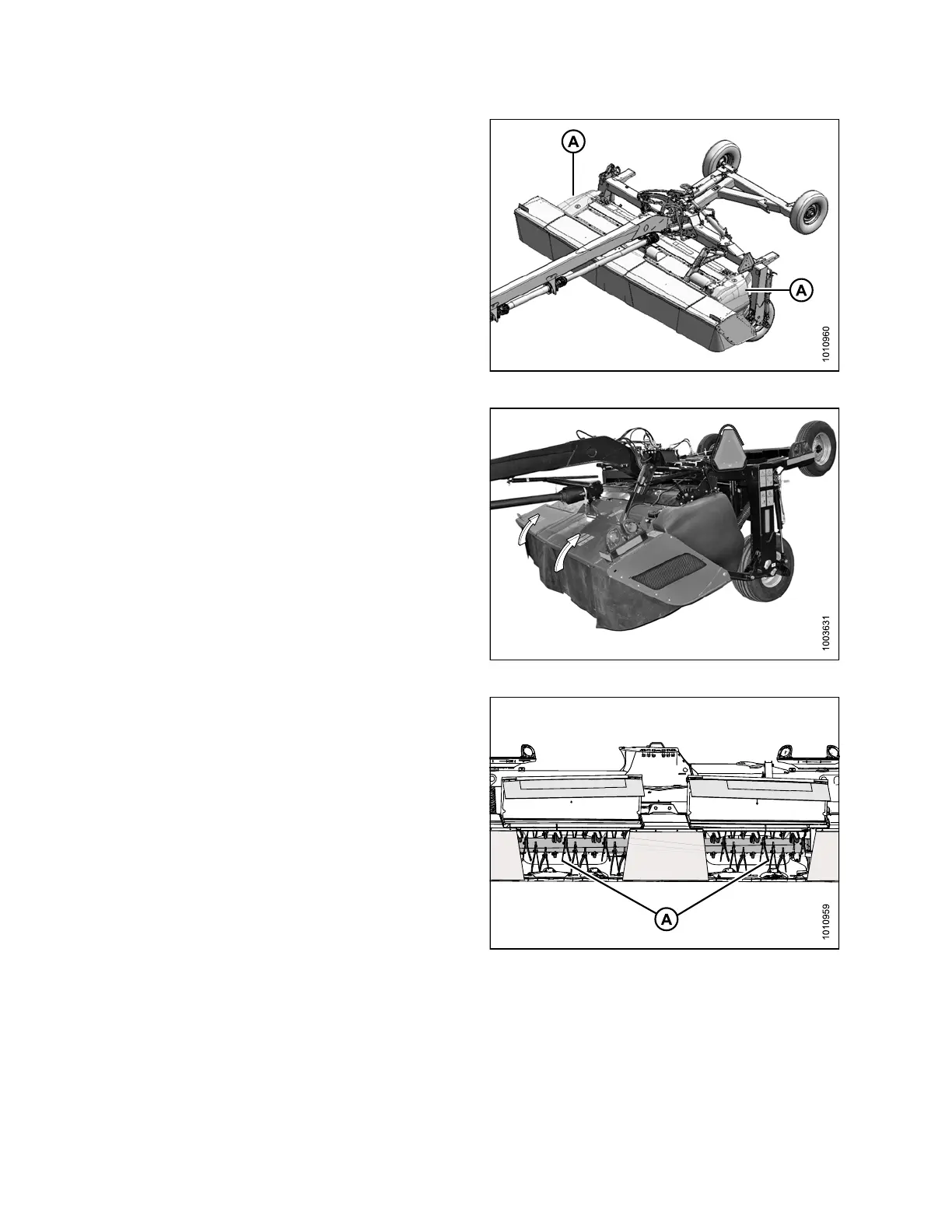 A

A

1010960

1003631

A

1010959