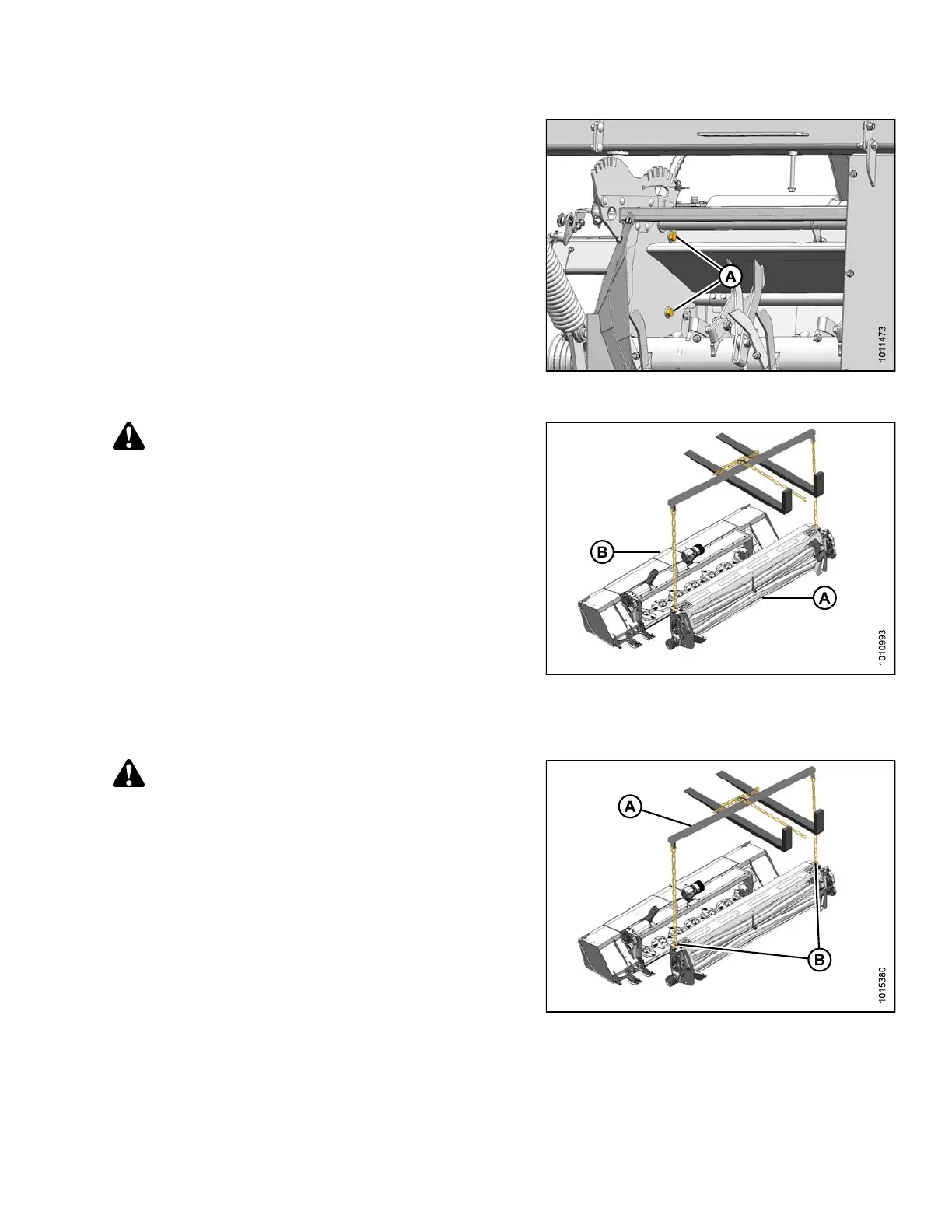 A

1011473

B

A

1010993

A

B

1015380