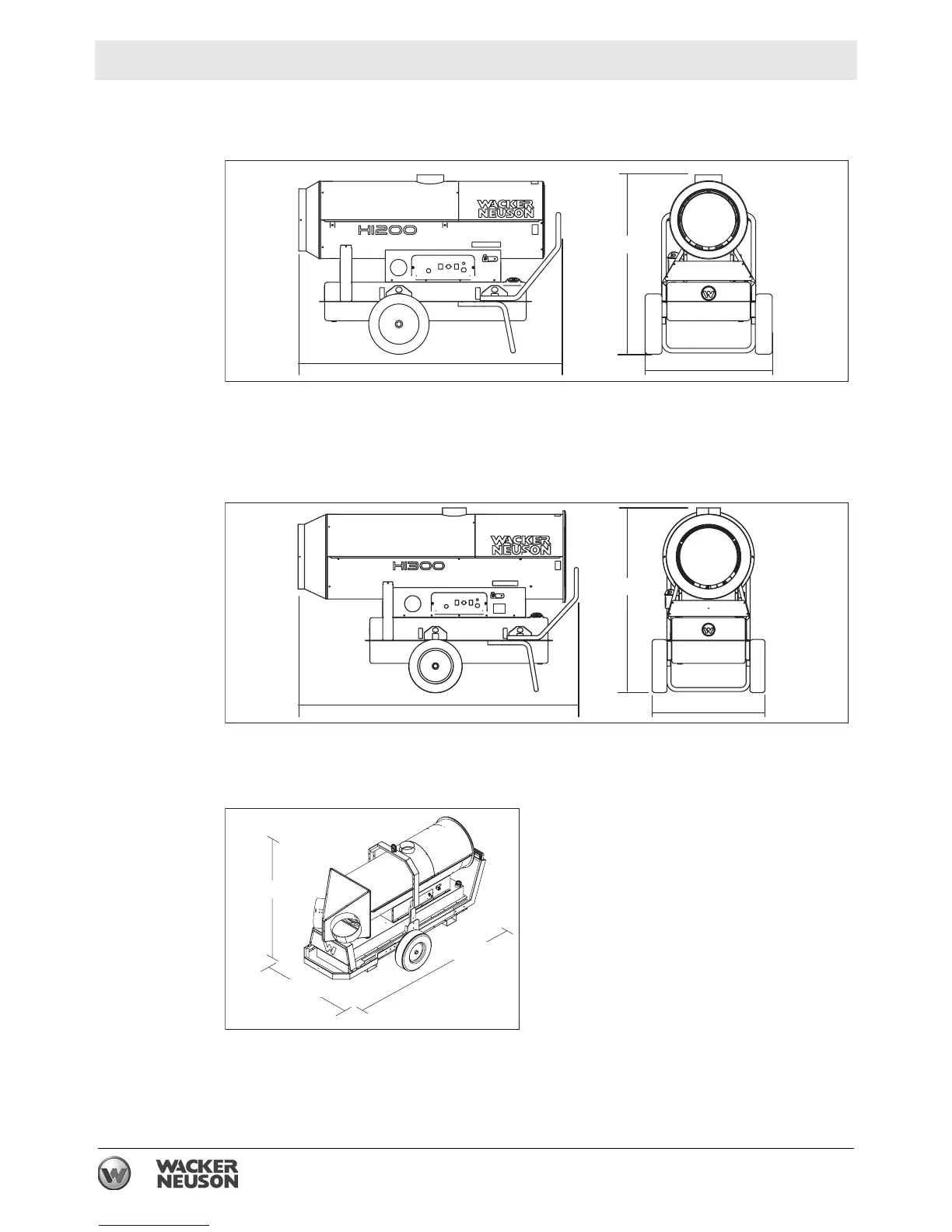 WACKER NEUSON

HI200

WACKER NEUSON

HI300

WACKER NEUSON