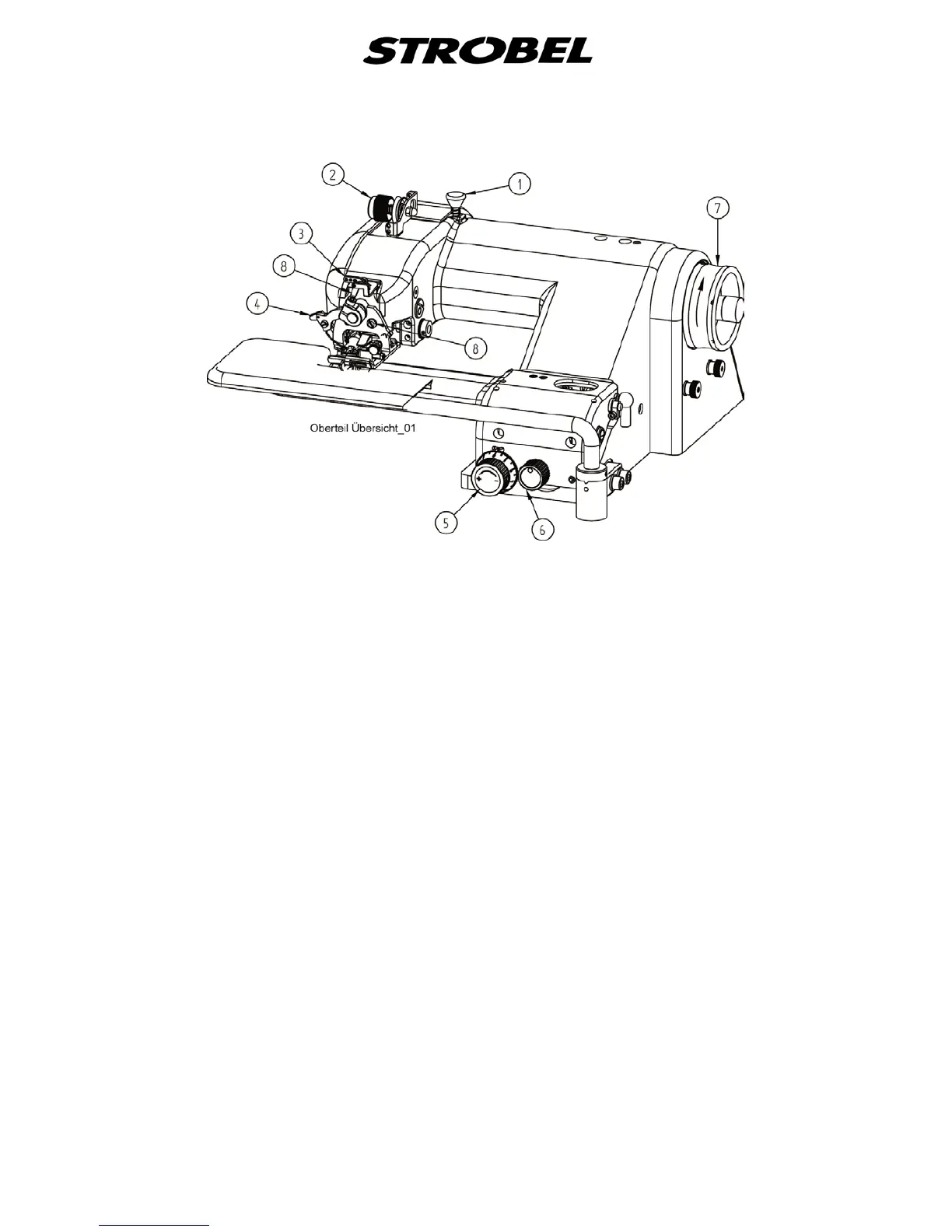 STROBEL

2
1
7
3
8
4
8

Oberteil Übersicht_01

5
6