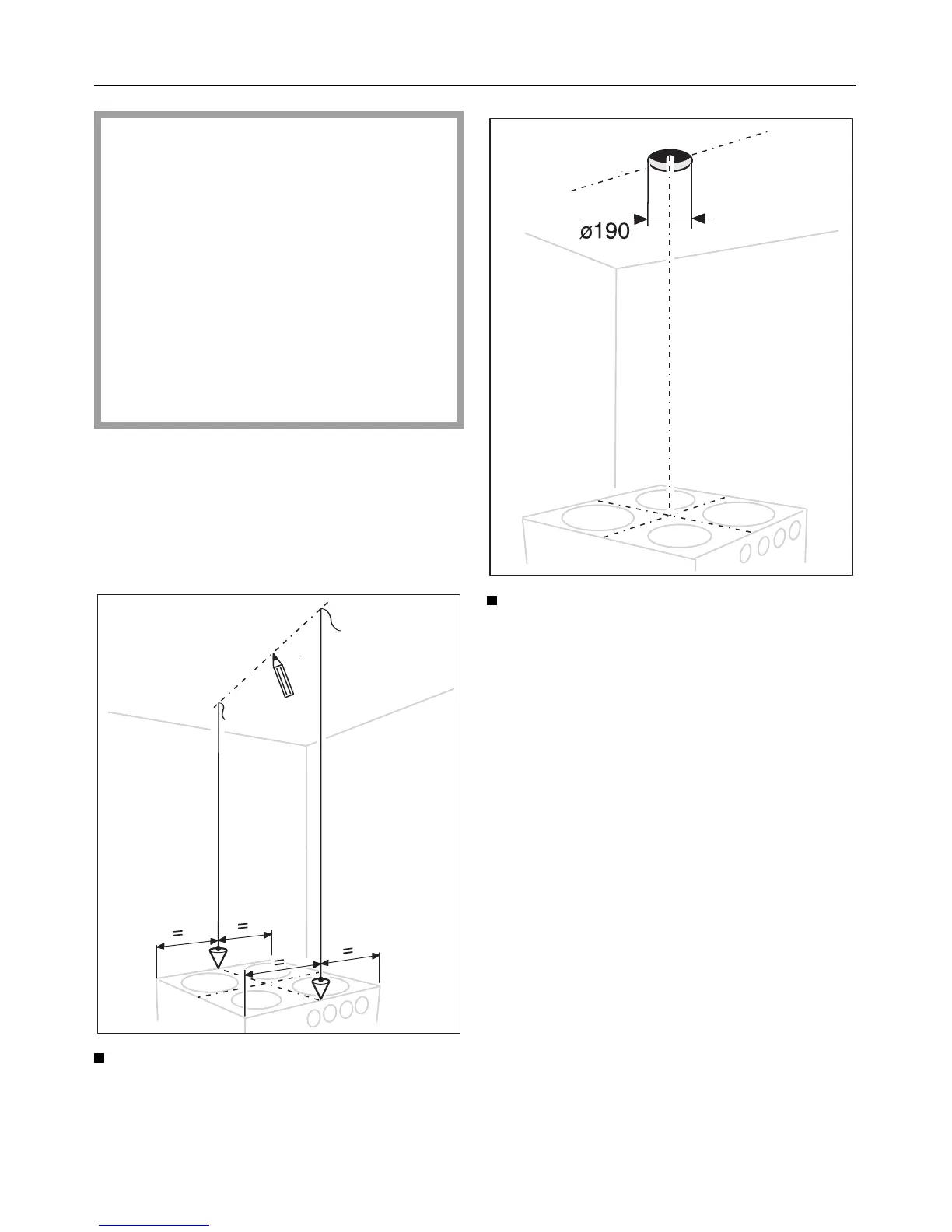 ø190

=
=
=
=