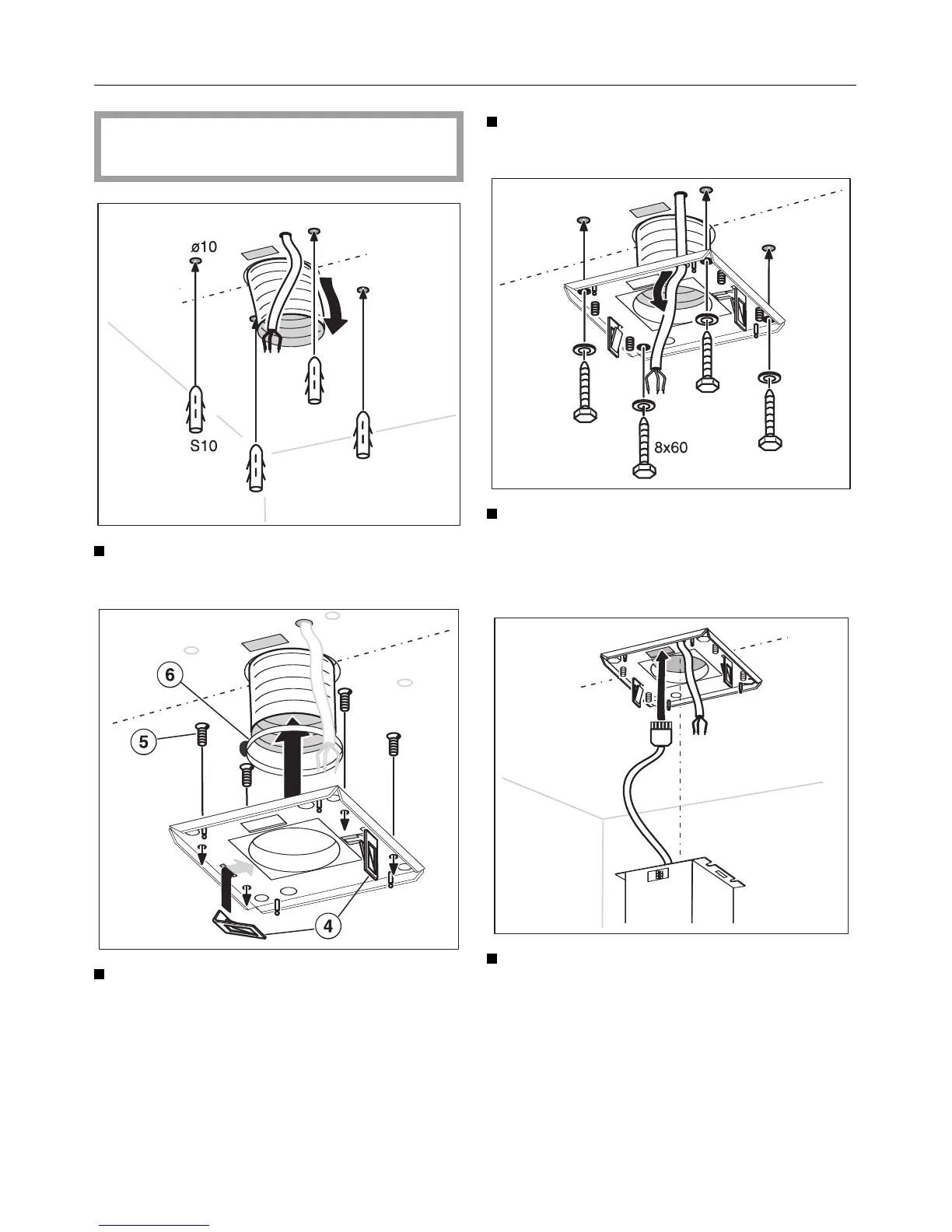 ø10

S10

6

5

4

8x60