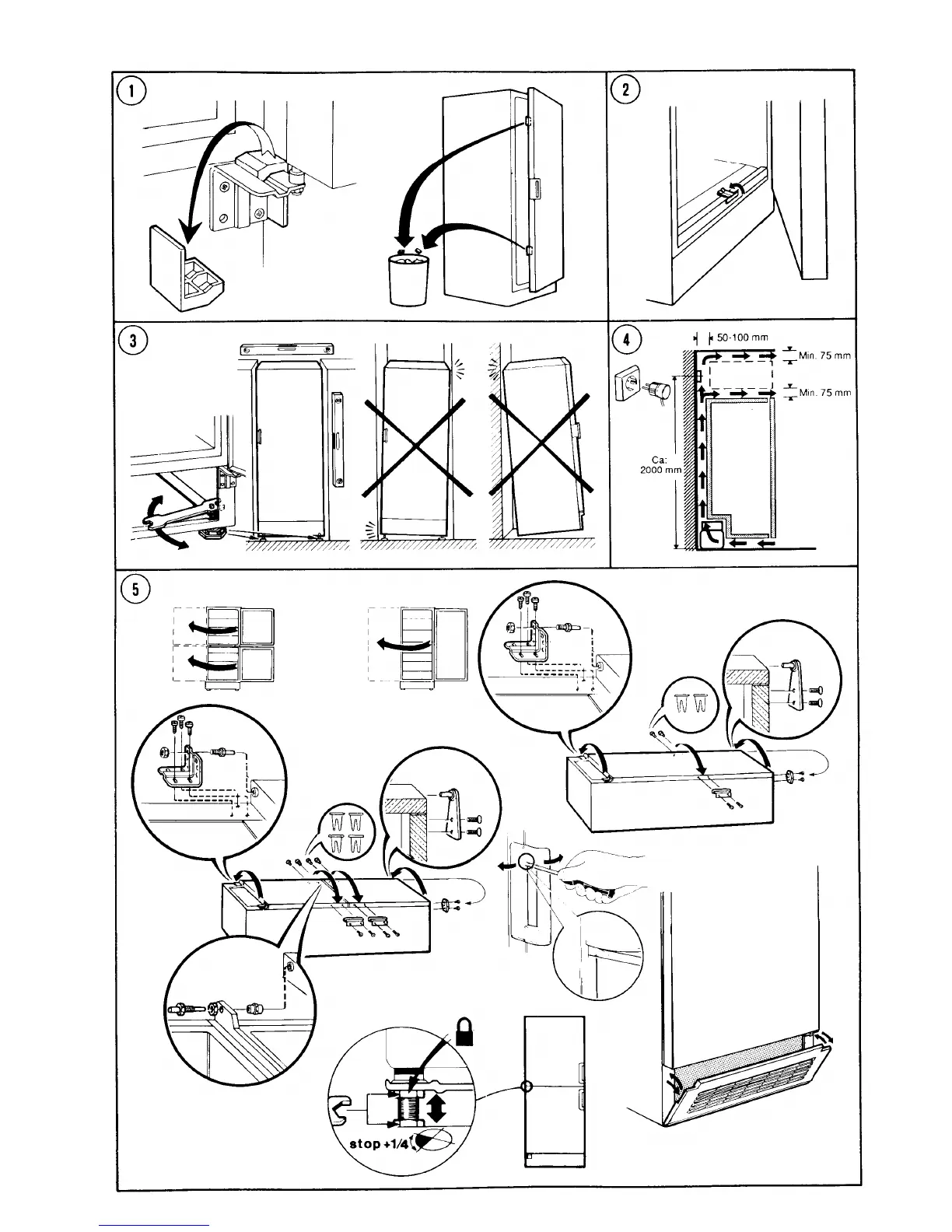 1

2

3

4

50-100 mm

Min. 75 mm

Min. 75 mm

Ca:
2000 mm

5

stop +1/4