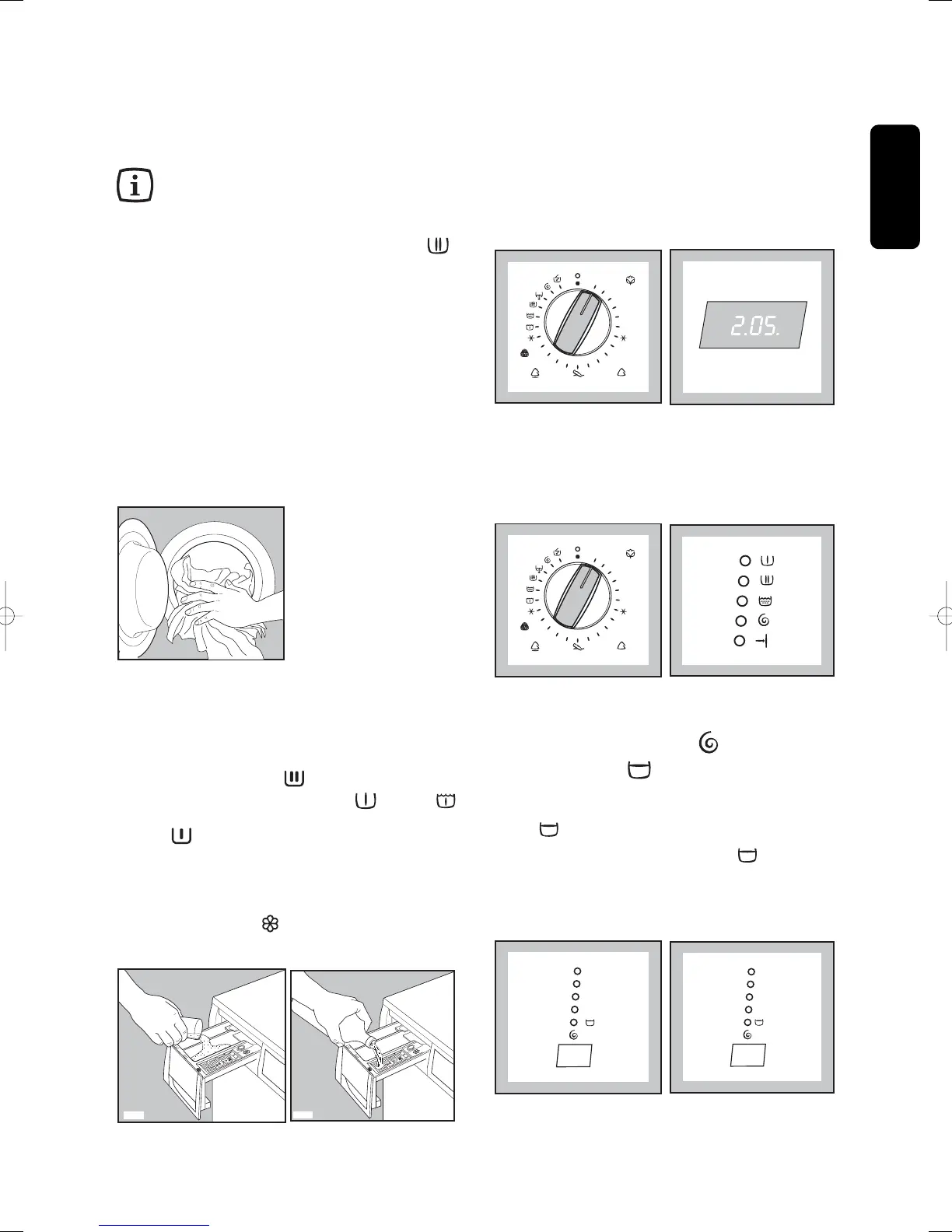 2.05.