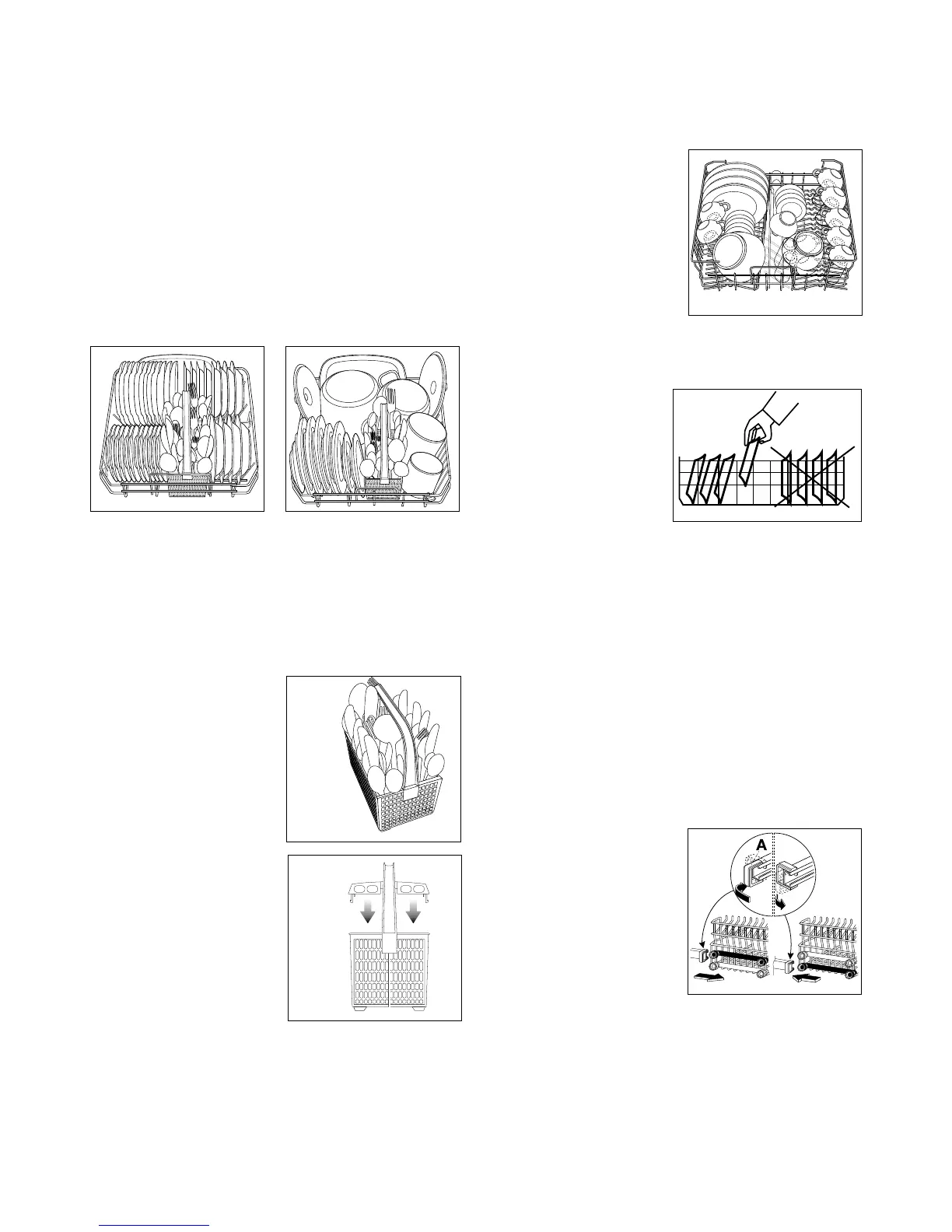 A