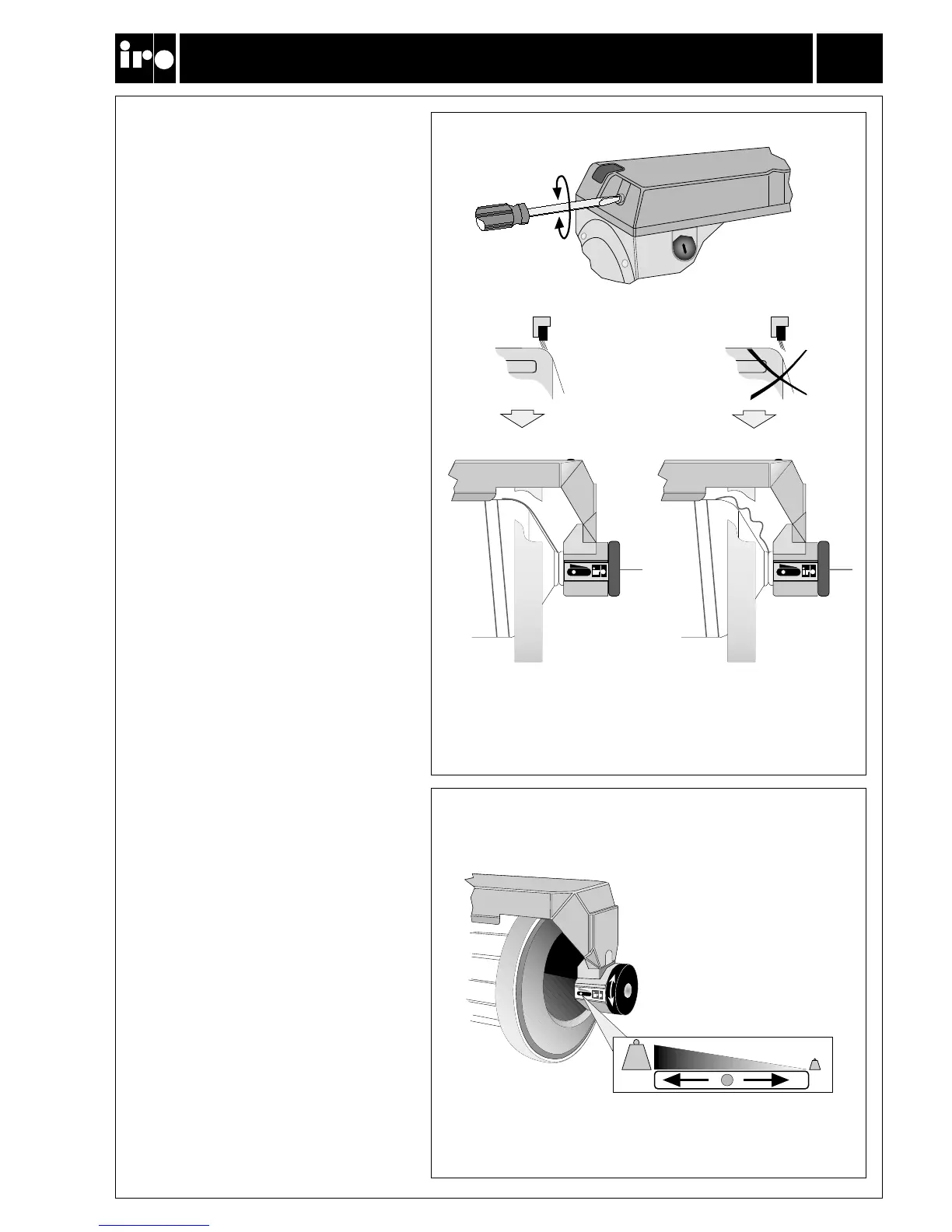 iro