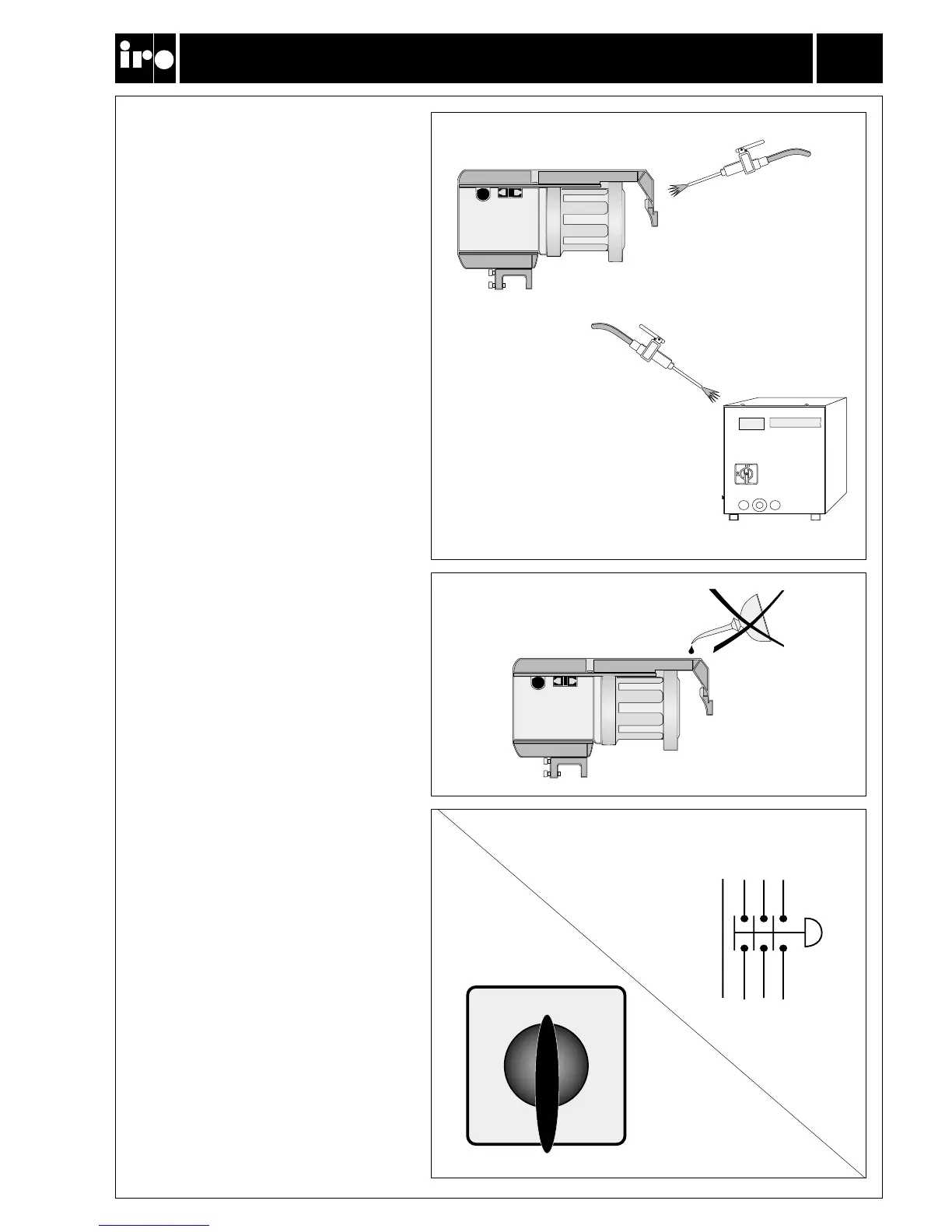 iro