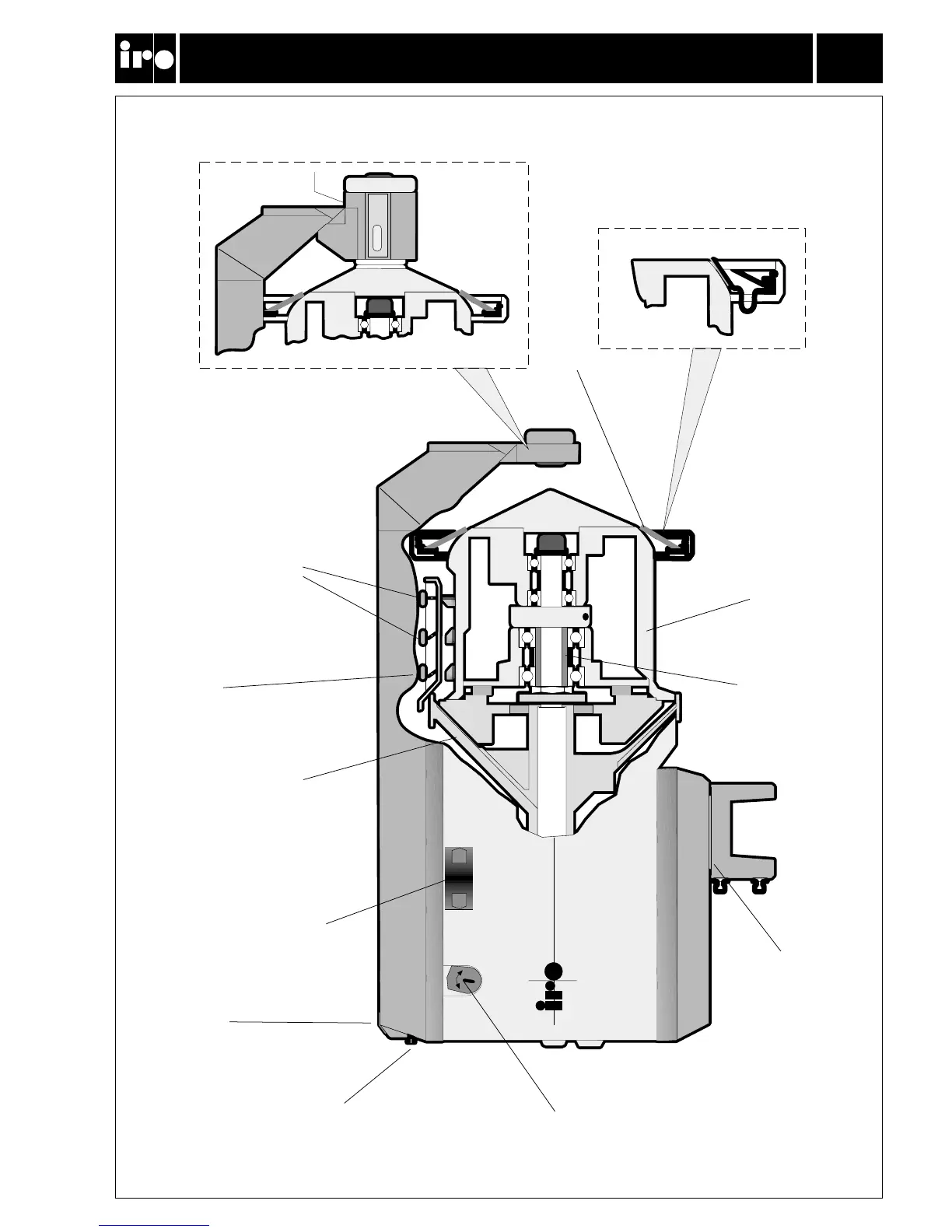 iro