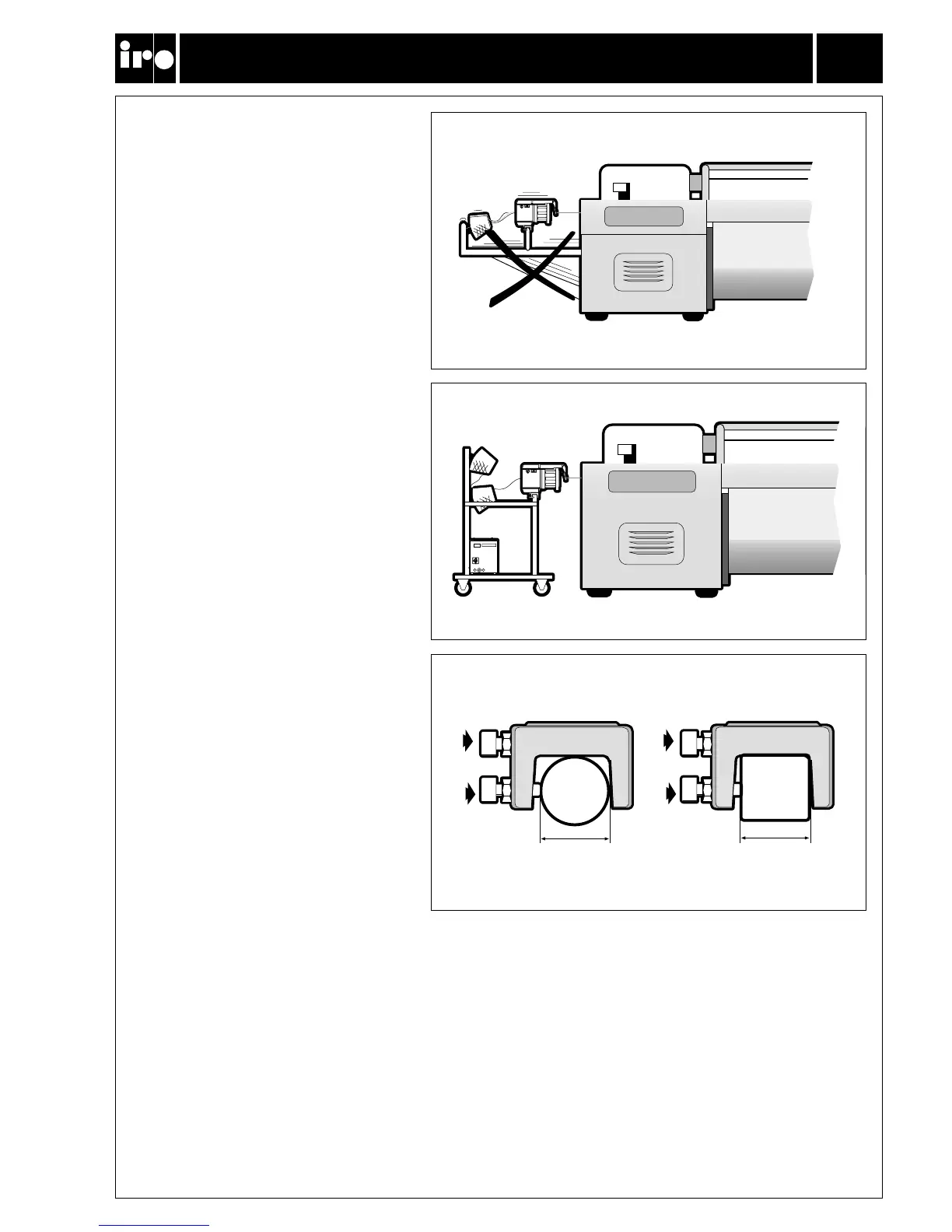 iro